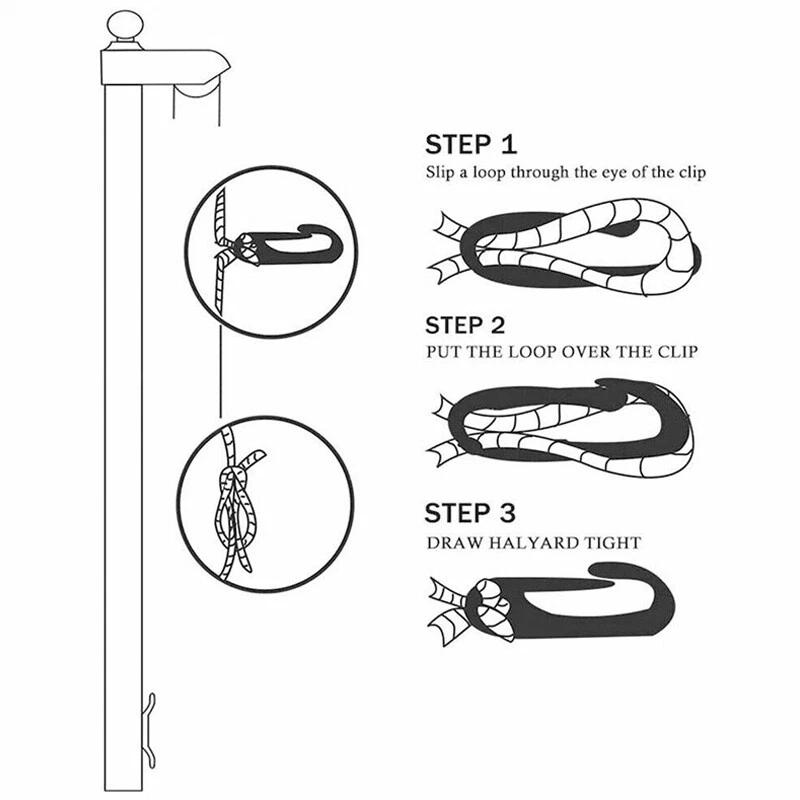 STEP 1
Slip a loop through the eye of the clip

STEP 2
PUT THE LOOP OVER THE CLIP

STEP 3
DRAW HALYARD TIGHT