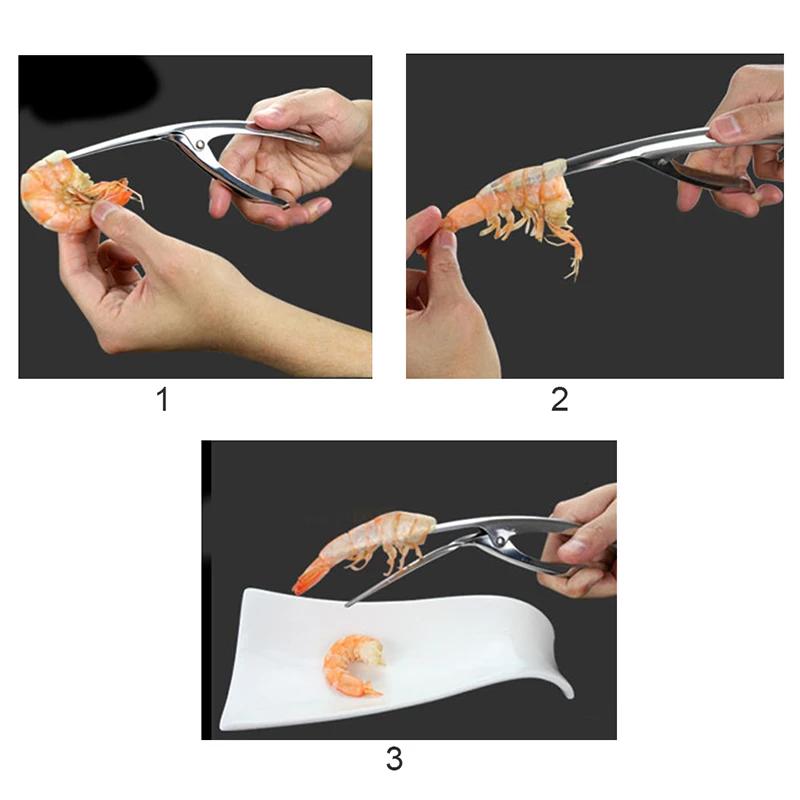 1

2

3