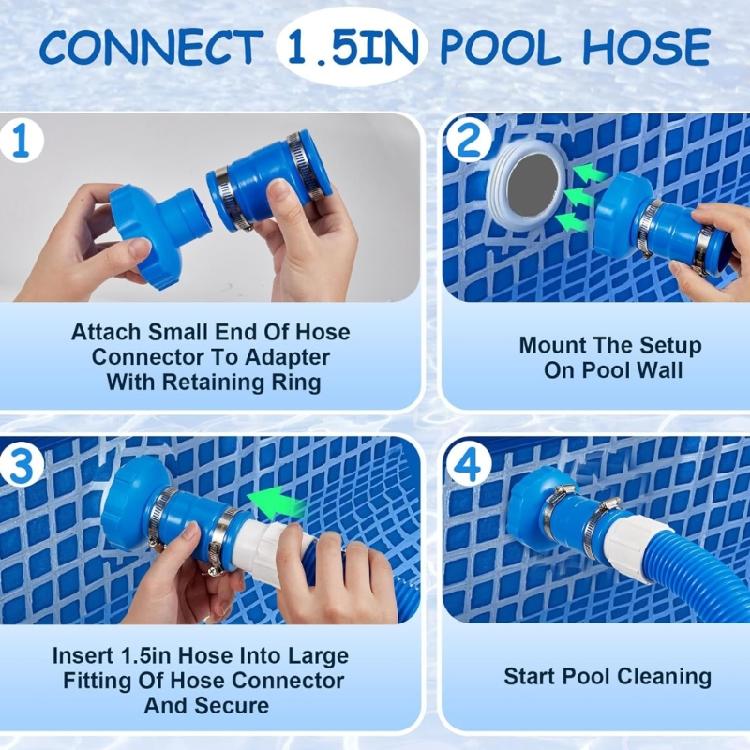 CONNECT 1.5IN POOL HOSE

1

Attach Small End Of Hose Connector To Adapter With Retaining Ring

2

Mount The Setup On Pool Wall

3

Insert 1.5in Hose Into Large Fitting Of Hose Connector And Secure

4

Start Pool Cleaning