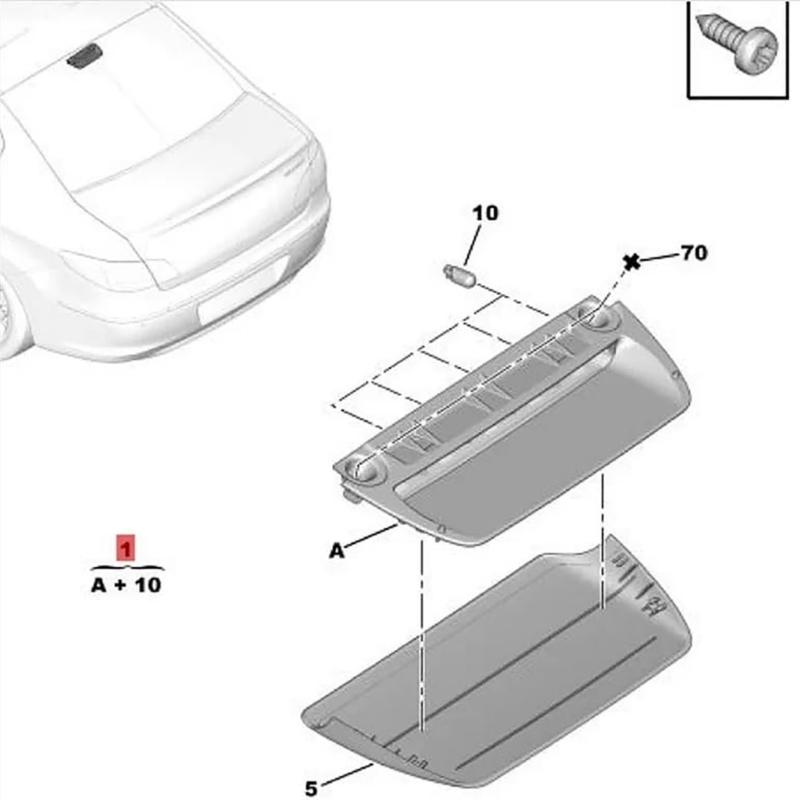 10

70

A

1
A + 10

5