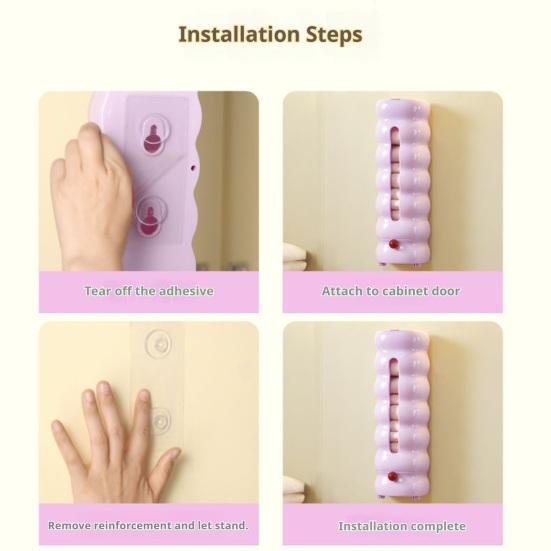 Installation Steps

Tear off the adhesive

Attach to cabinet door

Remove reinforcement and let stand.

Installation complete