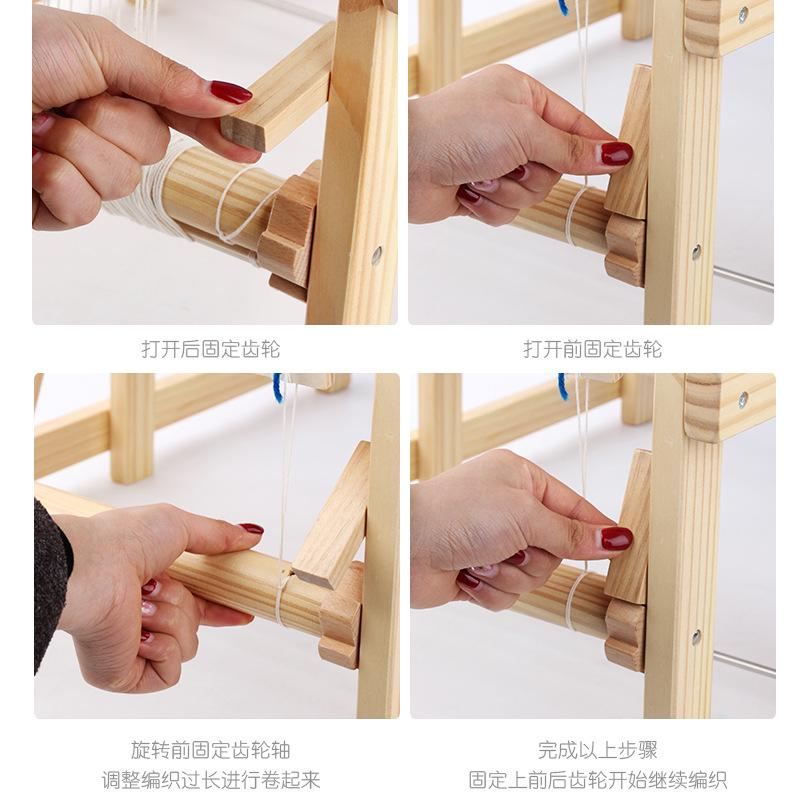 打开后固定齿轮

打开前固定齿轮

旋转前固定齿轮轴
调整编织过长进行卷起来

完成以上步骤
固定上前后齿轮开始继续编织