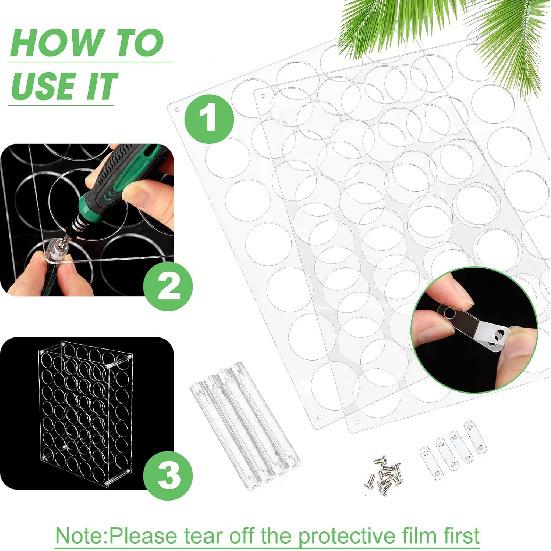 HOW TO USE IT

1

2

3

Note:Please tear off the protective film first