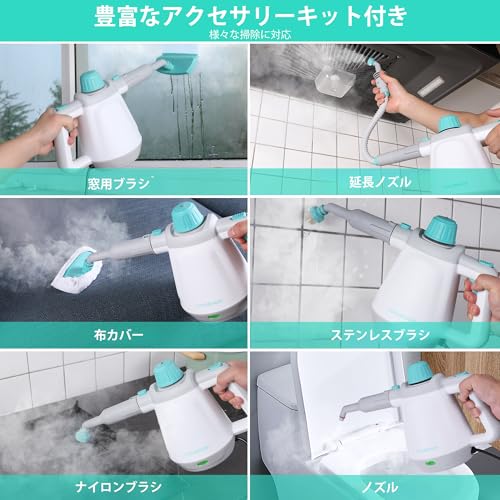 豊富なアクセサリーキット付き
様々な掃除に対応

窓用ブラシ

延長ノズル

布カバー

ステンレスブラシ

ナイロンブラシ

ノズル