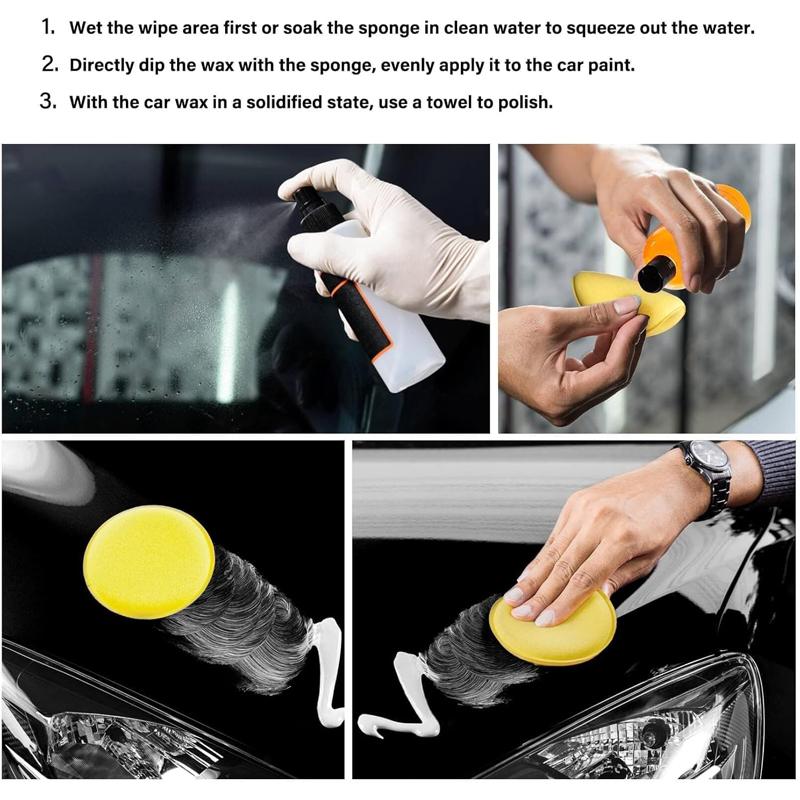 1. Wet the wipe area first or soak the sponge in clean water to squeeze out the water.
2. Directly dip the wax with the sponge, evenly apply it to the car paint.
3. With the car wax in a solidified state, use a towel to polish.