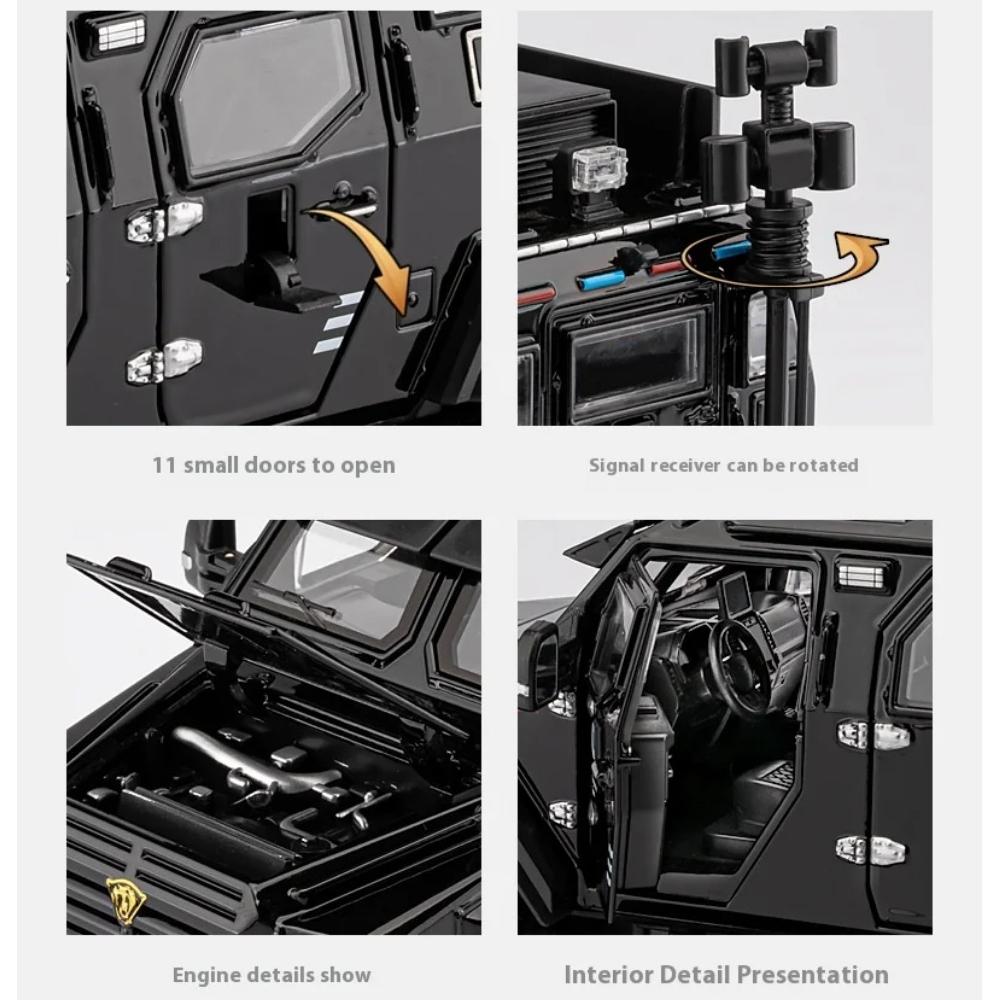 11 small doors to open

Signal receiver can be rotated

Engine details show

Interior Detail Presentation