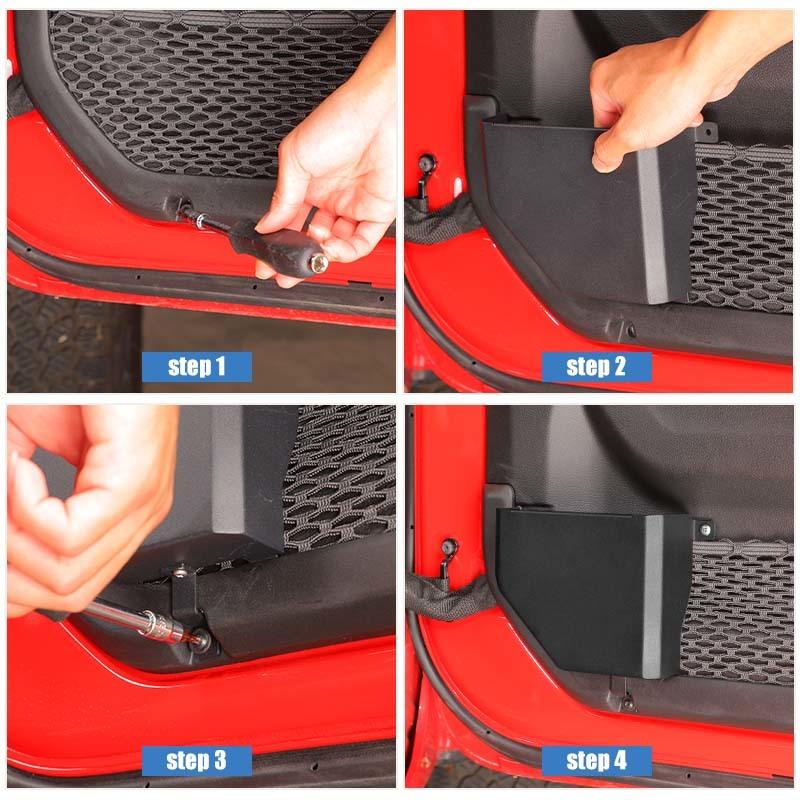 step 1

step 2

step 3

step 4