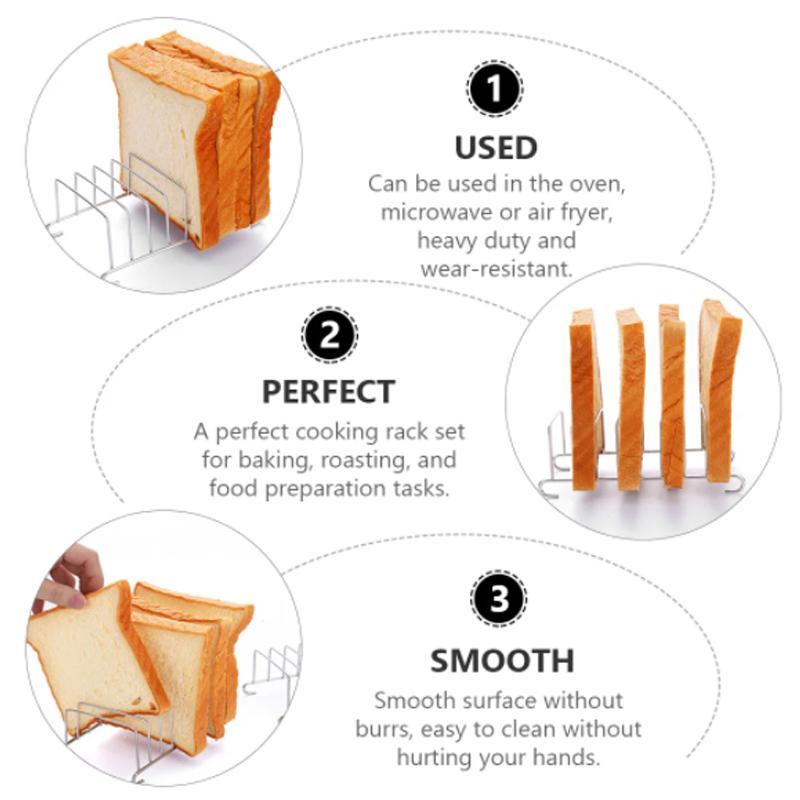 1

USED

Can be used in the oven, microwave or air fryer, heavy duty and wear-resistant.

2

PERFECT

A perfect cooking rack set for baking, roasting, and food preparation tasks.

3

SMOOTH

Smooth surface without burrs, easy to clean without hurting your hands.