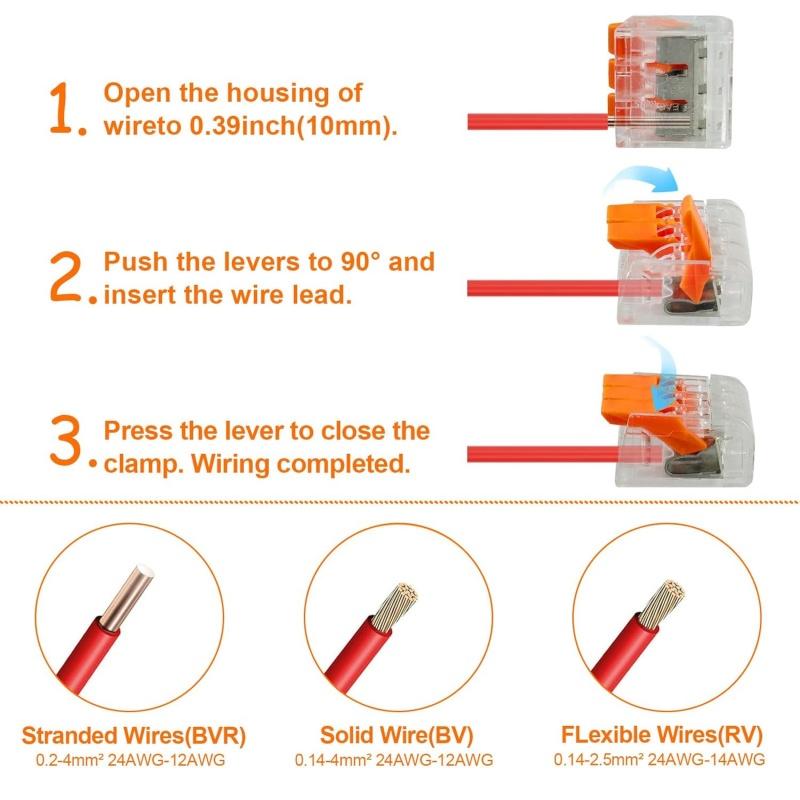 1. Open the housing of wireto 0.39inch(10mm).

2. Push the levers to 90° and insert the wire lead.

3. Press the lever to close the clamp. Wiring completed.

Stranded Wires(BVR)
0.2-4mm² 24AWG-12AWG

Solid Wire(BV)
0.14-4mm² 24AWG-12AWG

FLexible Wires(RV)
0.14-2.5mm² 24AWG-14AWG