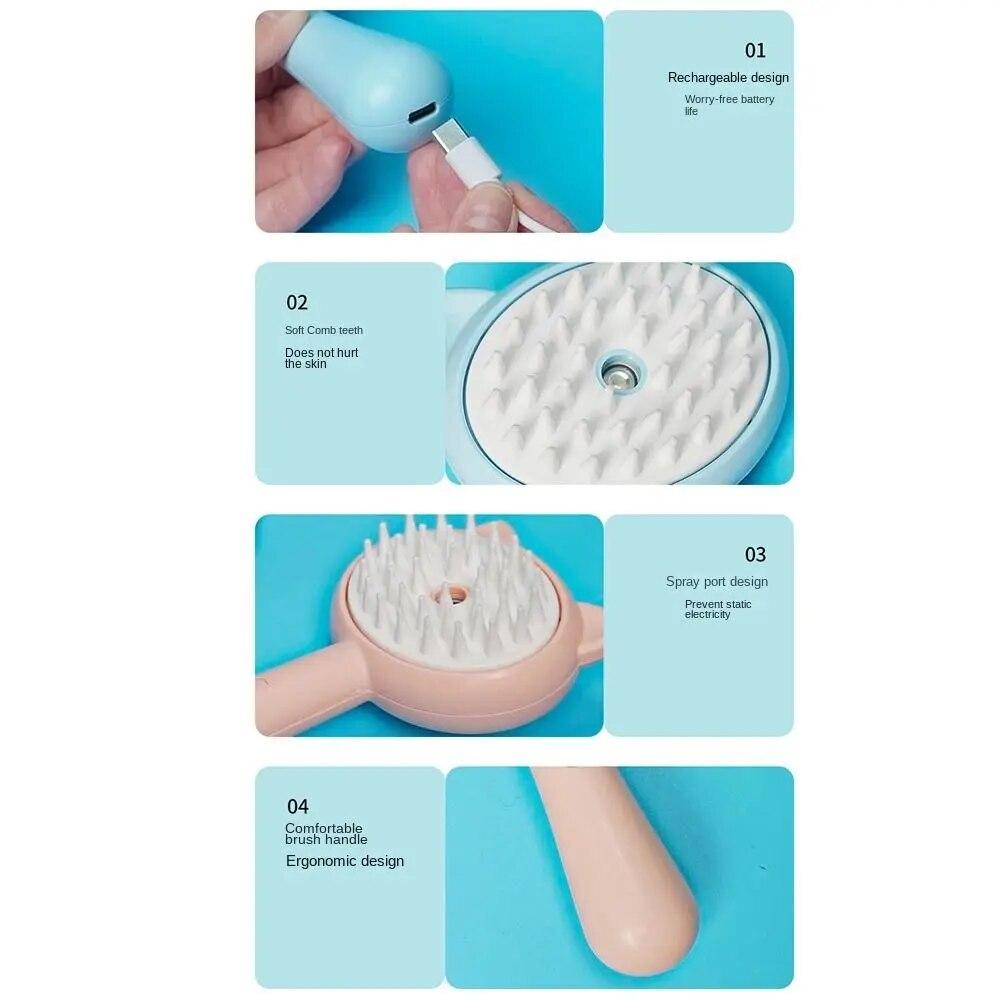 01

Rechargeable design

Worry-free battery life

02

Soft Comb teeth

Does not hurt the skin

03

Spray port design

Prevent static electricity

04

Comfortable brush handle

Ergonomic design