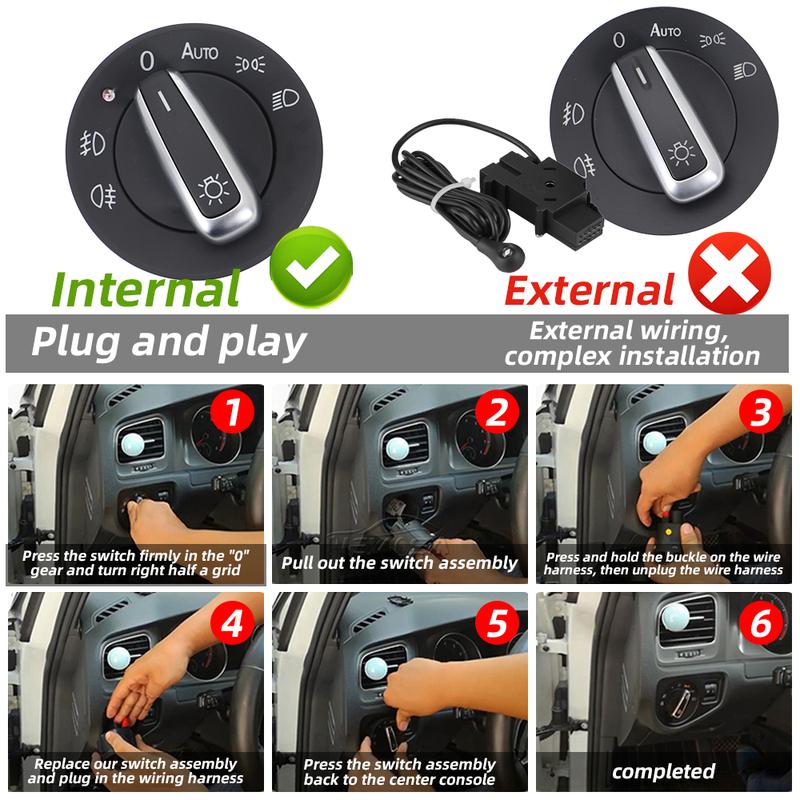 0 AUTO

0 AUTO

Internal

External

Plug and play

External wiring, complex installation

1
Press the switch firmly in the "0" gear and turn right half a grid

2
Pull out the switch assembly

3
Press and hold the buckle on the wire harness, then unplug the wire harness

4
Replace our switch assembly and plug in the wiring harness

5
Press the switch assembly back to the center console

6
completed