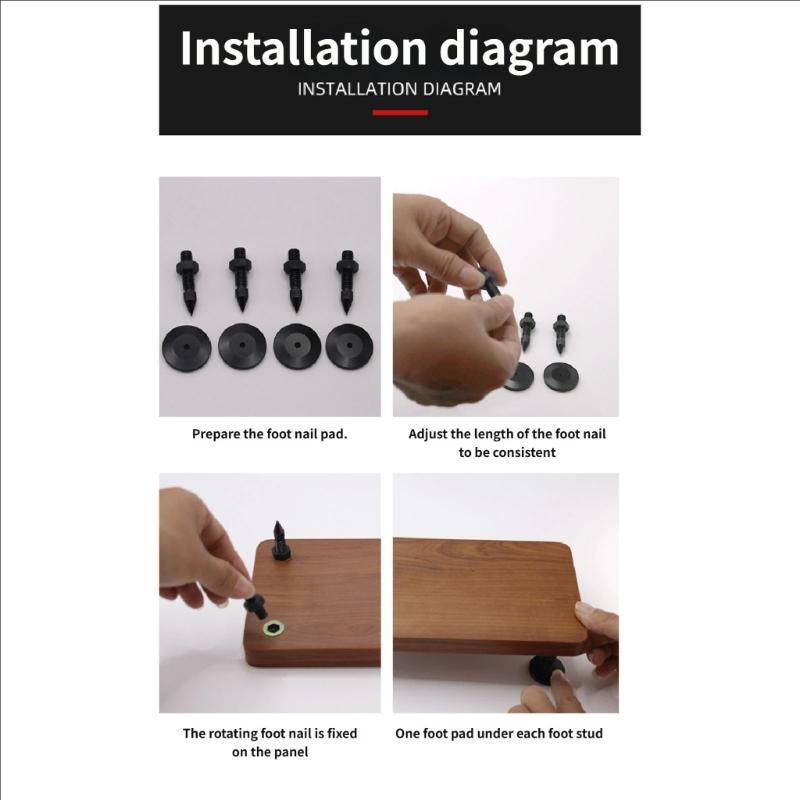 Installation diagram
INSTALLATION DIAGRAM

Prepare the foot nail pad.

Adjust the length of the foot nail to be consistent

The rotating foot nail is fixed on the panel

One foot pad under each foot stud