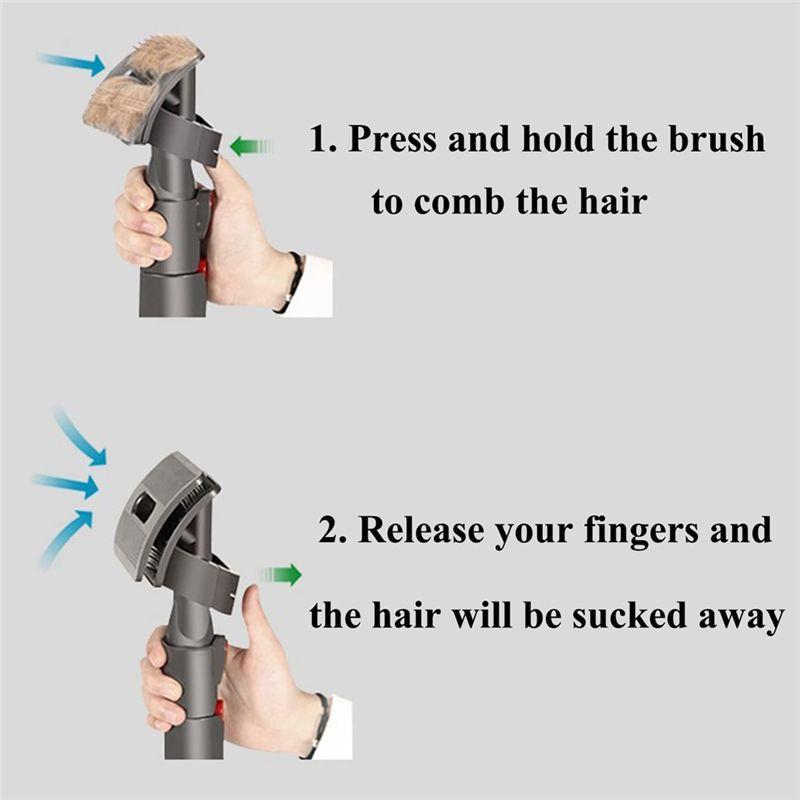 1. Press and hold the brush to comb the hair

2. Release your fingers and the hair will be sucked away