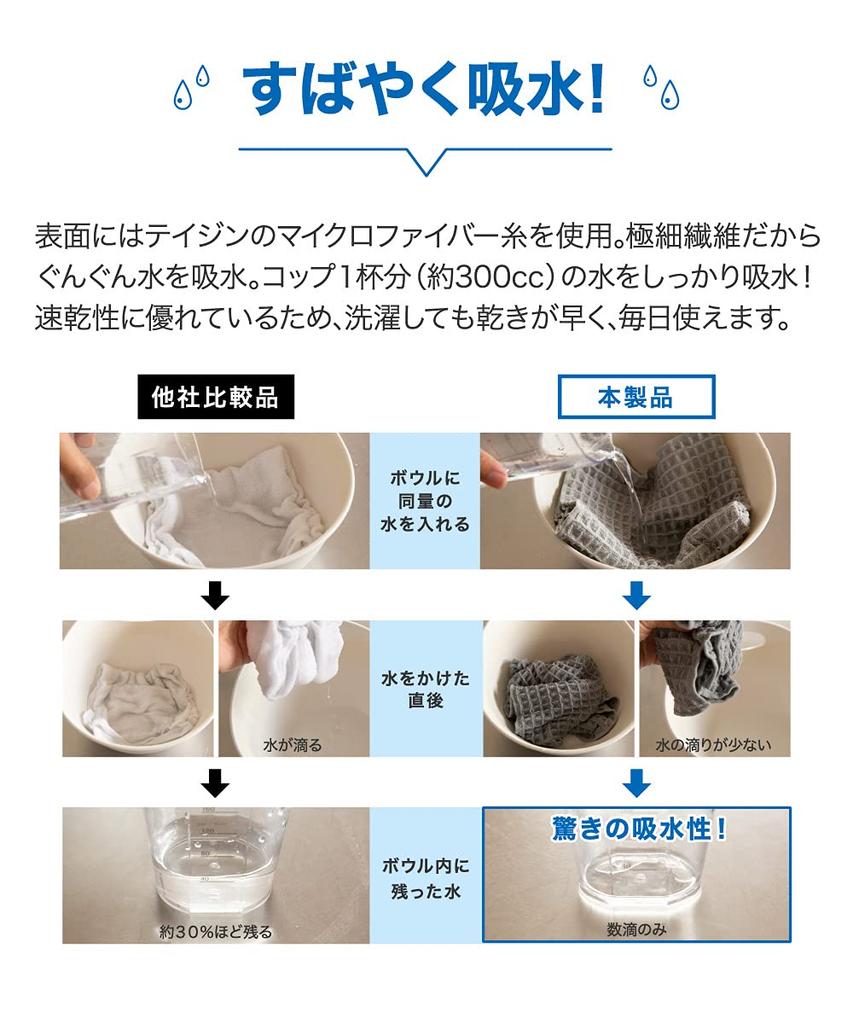 すばやく吸水!

表面にはテイジンのマイクロファイバー糸を使用。極細繊維だからぐんぐん水を吸水。コップ1杯分(約300cc)の水をしっかり吸水!速乾性に優れているため、洗濯しても乾きが早く、毎日使えます。

他社比較品

本製品

ボウルに同量の水を入れる

水をかけた直後

水が滴る

水の滴りが少ない

ボウル内に残った水

約30%ほど残る

驚きの吸水性!

数滴のみ