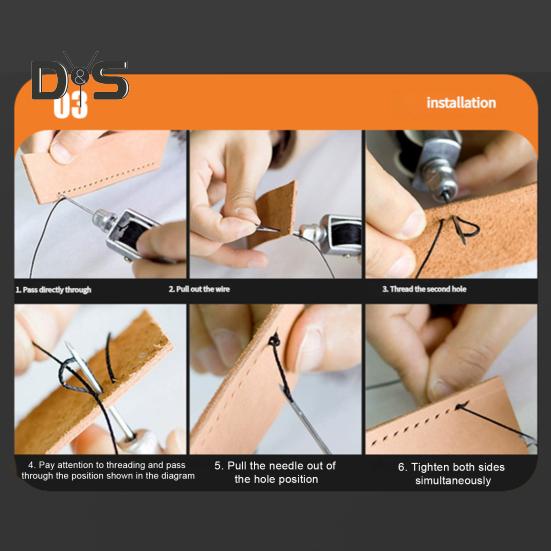 D&S
03

installation

1. Pass directly through

2. Pull out the wire

3. Thread the second hole

4. Pay attention to threading and pass through the position shown in the diagram

5. Pull the needle out of the hole position

6. Tighten both sides simultaneously