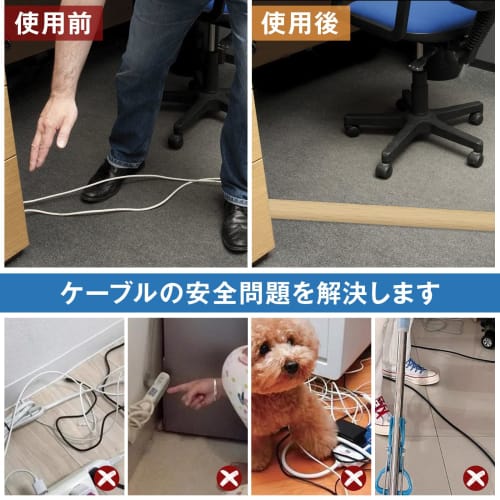 使用前

使用後

ケーブルの安全問題を解決します