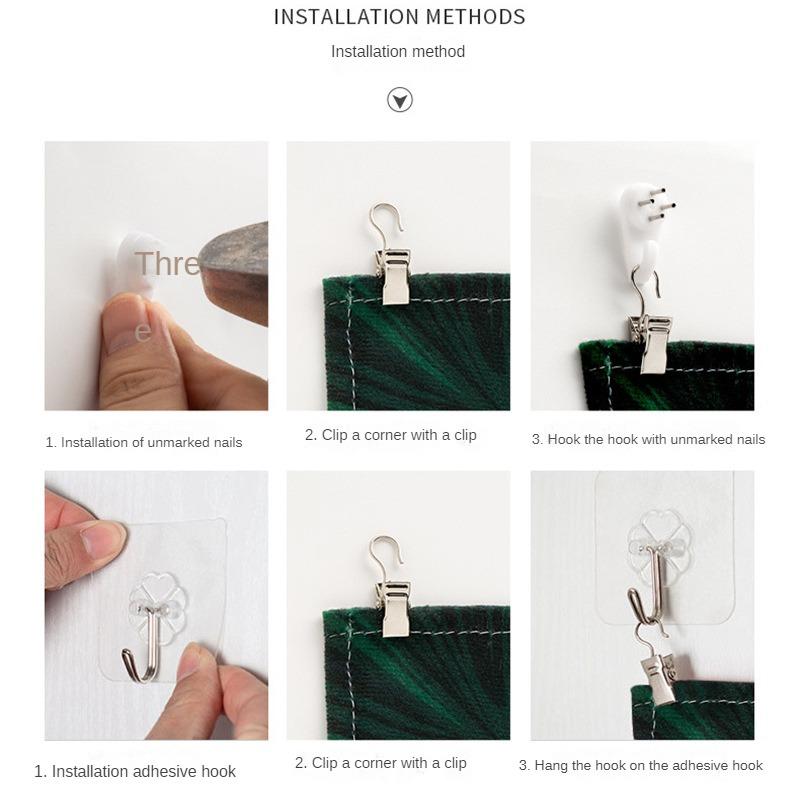 INSTALLATION METHODS

Installation method

Thre
e

1. Installation of unmarked nails

2. Clip a corner with a clip

3. Hook the hook with unmarked nails

1. Installation adhesive hook

2. Clip a corner with a clip

3. Hang the hook on the adhesive hook