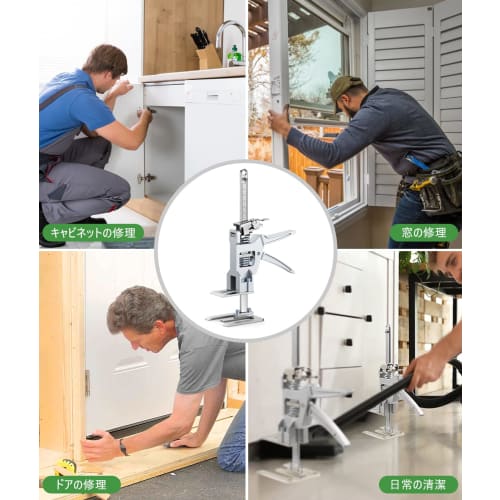 キャビネットの修理

窓の修理

ドアの修理

日常の清潔