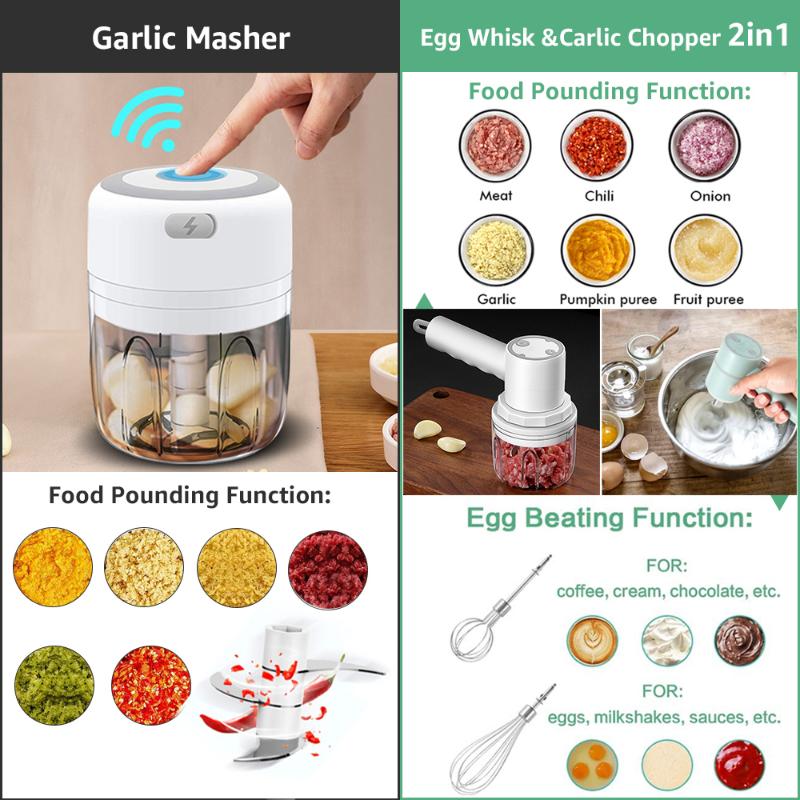 Garlic Masher

Food Pounding Function:

Egg Whisk &Carlic Chopper 2in1

Food Pounding Function:

Meat

Chili

Onion

Garlic

Pumpkin puree

Fruit puree

Egg Beating Function:

FOR:
coffee, cream, chocolate, etc.

FOR:
eggs, milkshakes, sauces, etc.