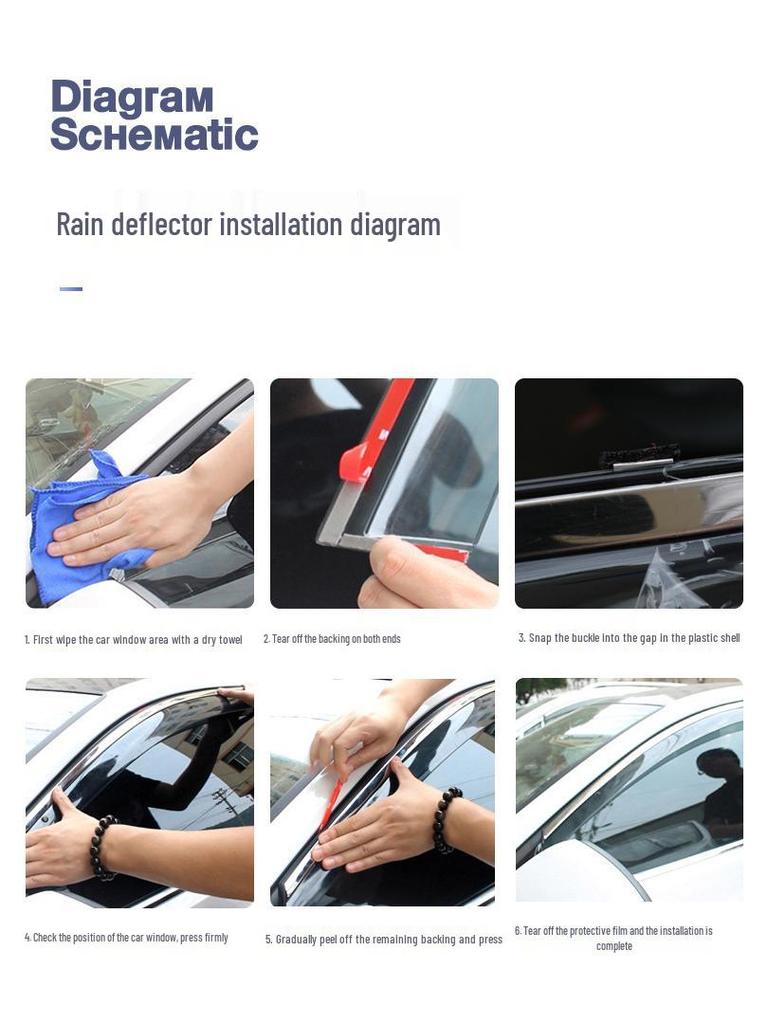 Diagram Schematic

Rain deflector installation diagram

1. First wipe the car window area with a dry towel

2. Tear off the backing on both ends

3. Snap the buckle into the gap in the plastic shell

4. Check the position of the car window, press firmly

5. Gradually peel off the remaining backing and press

6. Tear off the protective film and the installation is complete