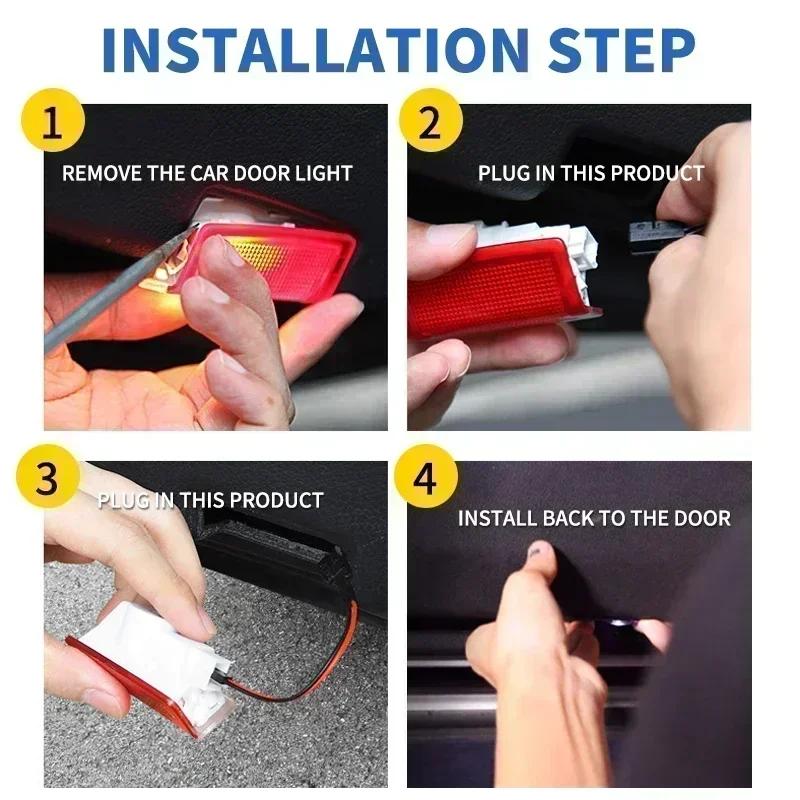 INSTALLATION STEP

1
REMOVE THE CAR DOOR LIGHT

2
PLUG IN THIS PRODUCT

3
PLUG IN THIS PRODUCT

4
INSTALL BACK TO THE DOOR