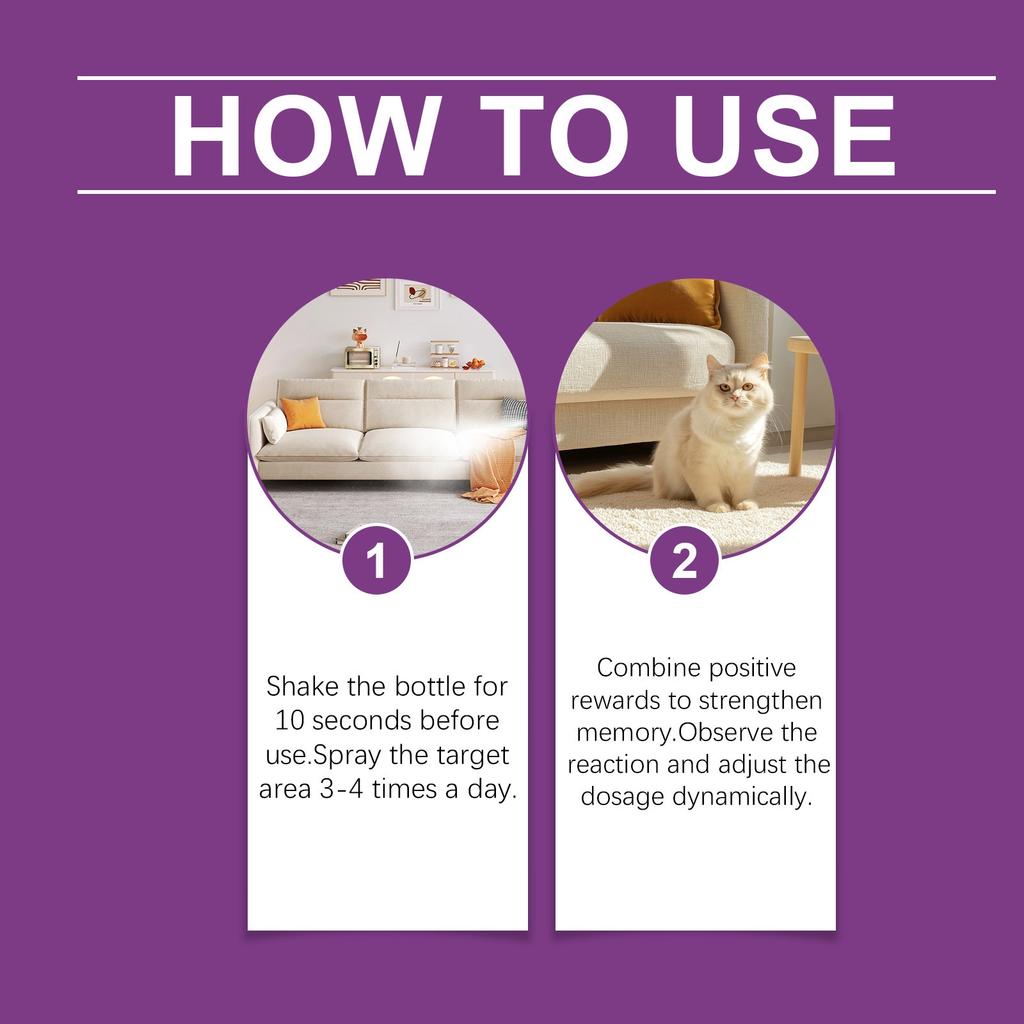 HOW TO USE

1

Shake the bottle for 10 seconds before use.Spray the target area 3-4 times a day.

2

Combine positive rewards to strengthen memory.Observe the reaction and adjust the dosage dynamically.