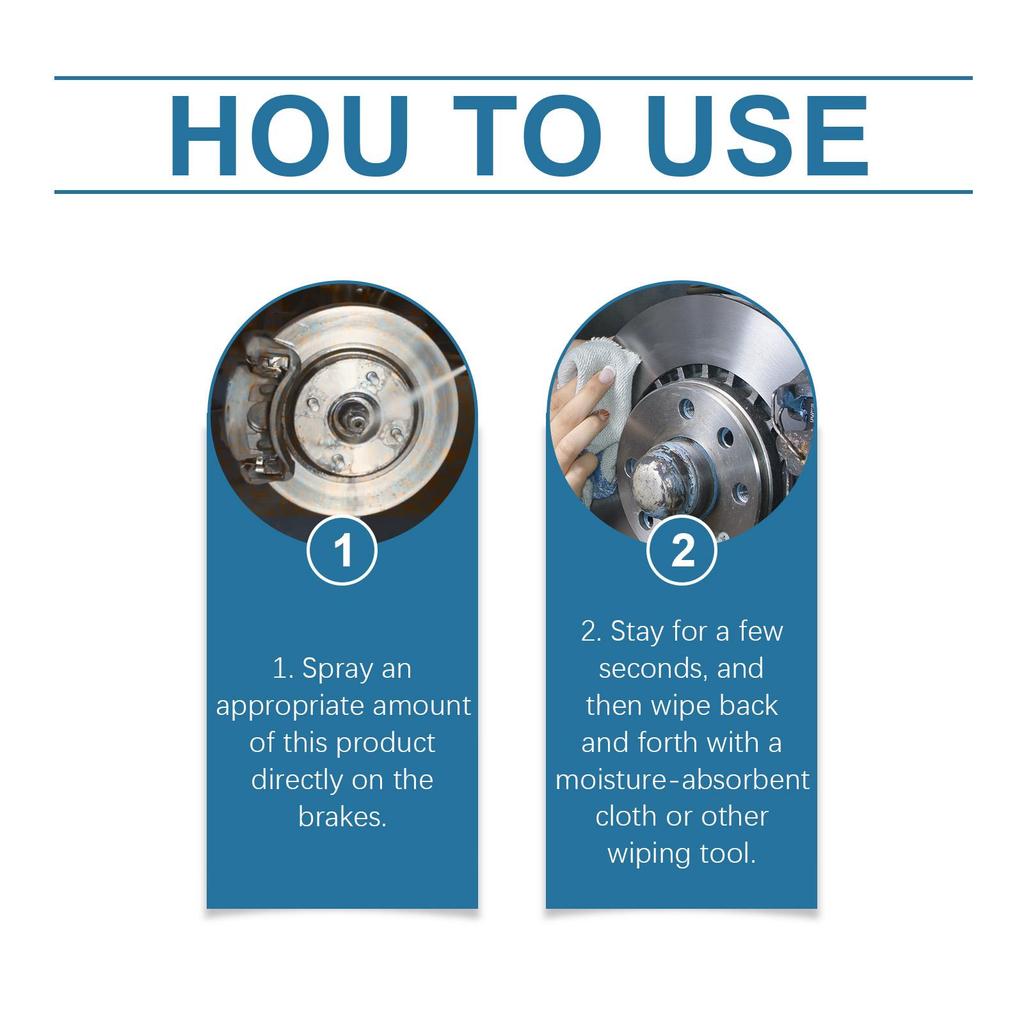 HOU TO USE

1

1. Spray an appropriate amount of this product directly on the brakes.

2

2. Stay for a few seconds, and then wipe back and forth with a moisture-absorbent cloth or other wiping tool.