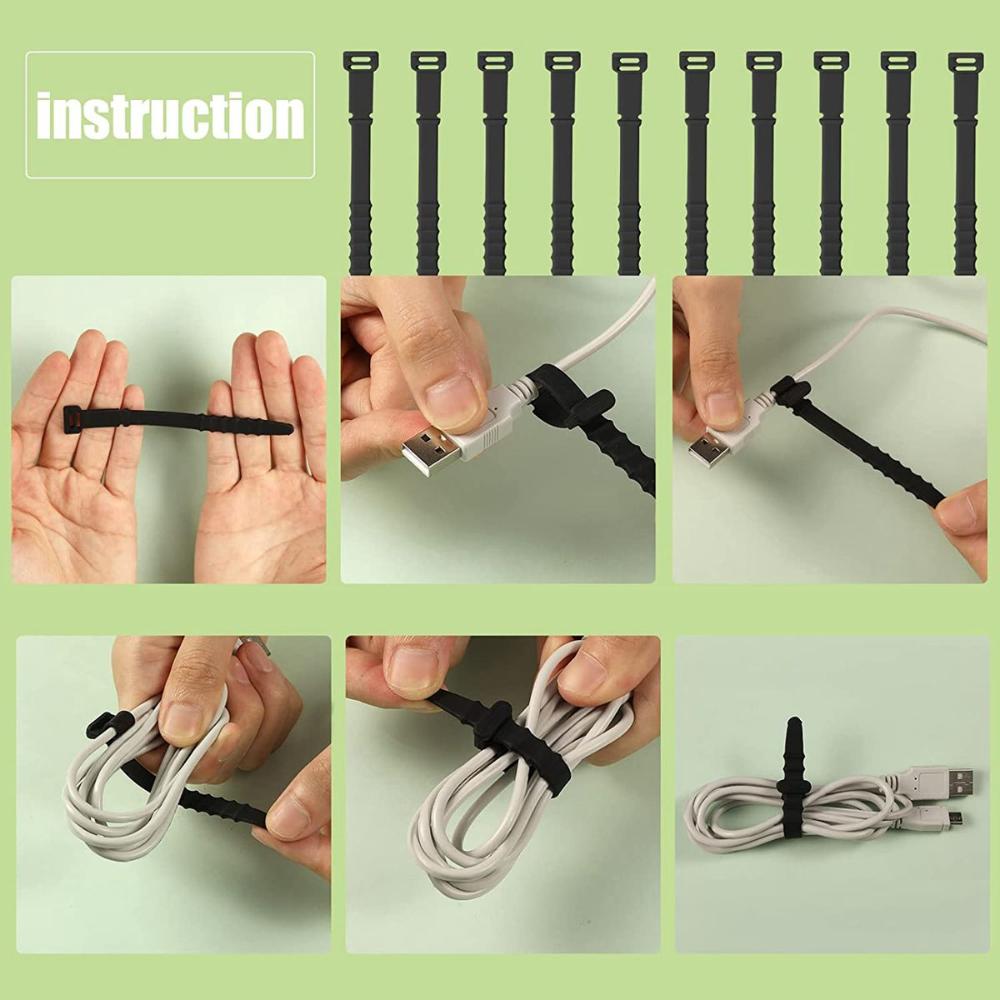 instruction