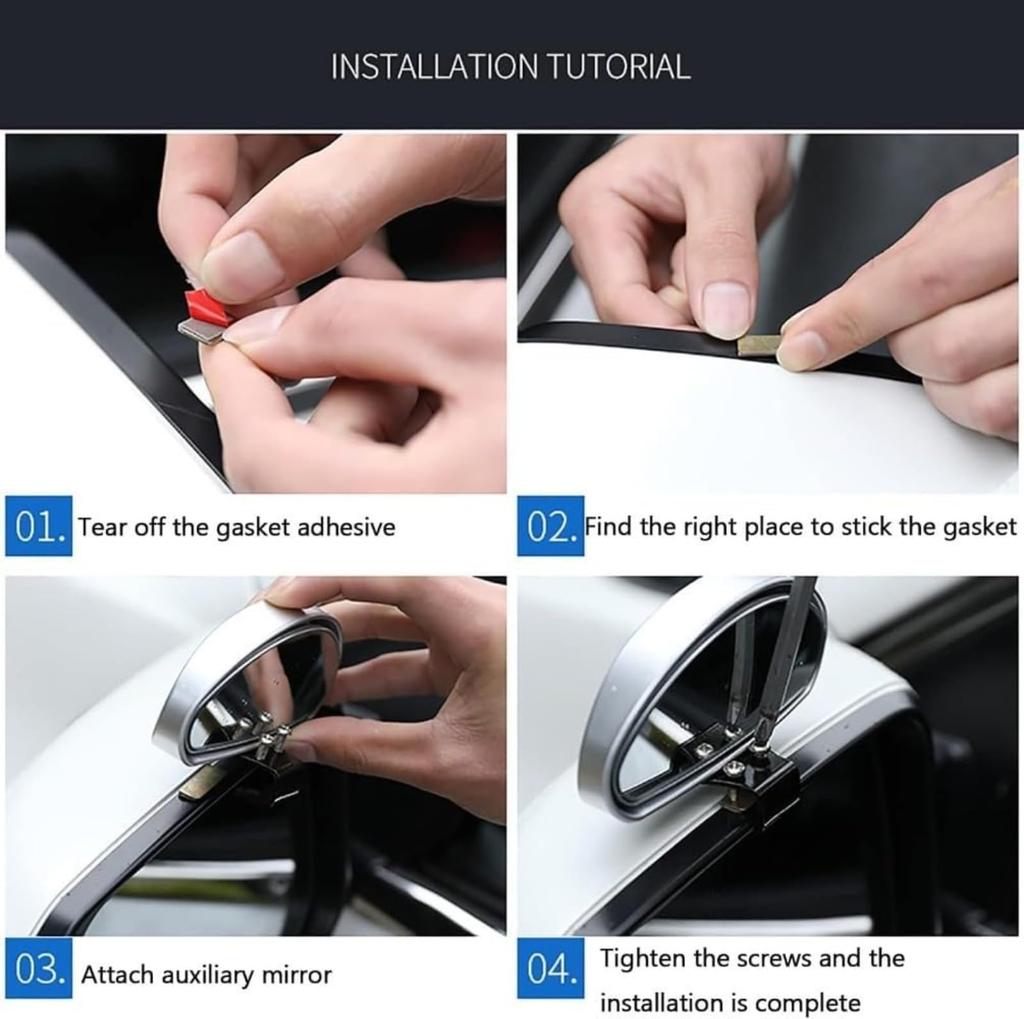 INSTALLATION TUTORIAL

01. Tear off the gasket adhesive

02. Find the right place to stick the gasket

03. Attach auxiliary mirror

04. Tighten the screws and the installation is complete