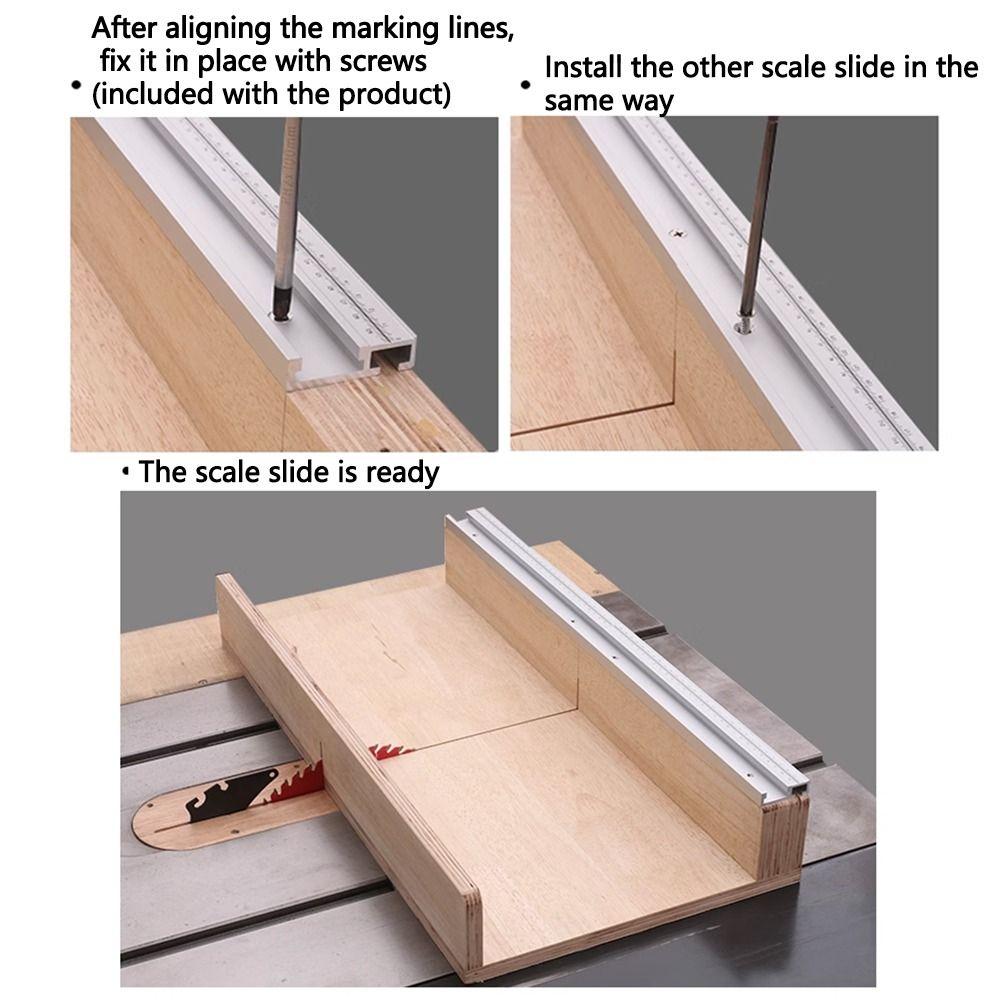 • After aligning the marking lines, fix it in place with screws (included with the product)

• Install the other scale slide in the same way

• The scale slide is ready