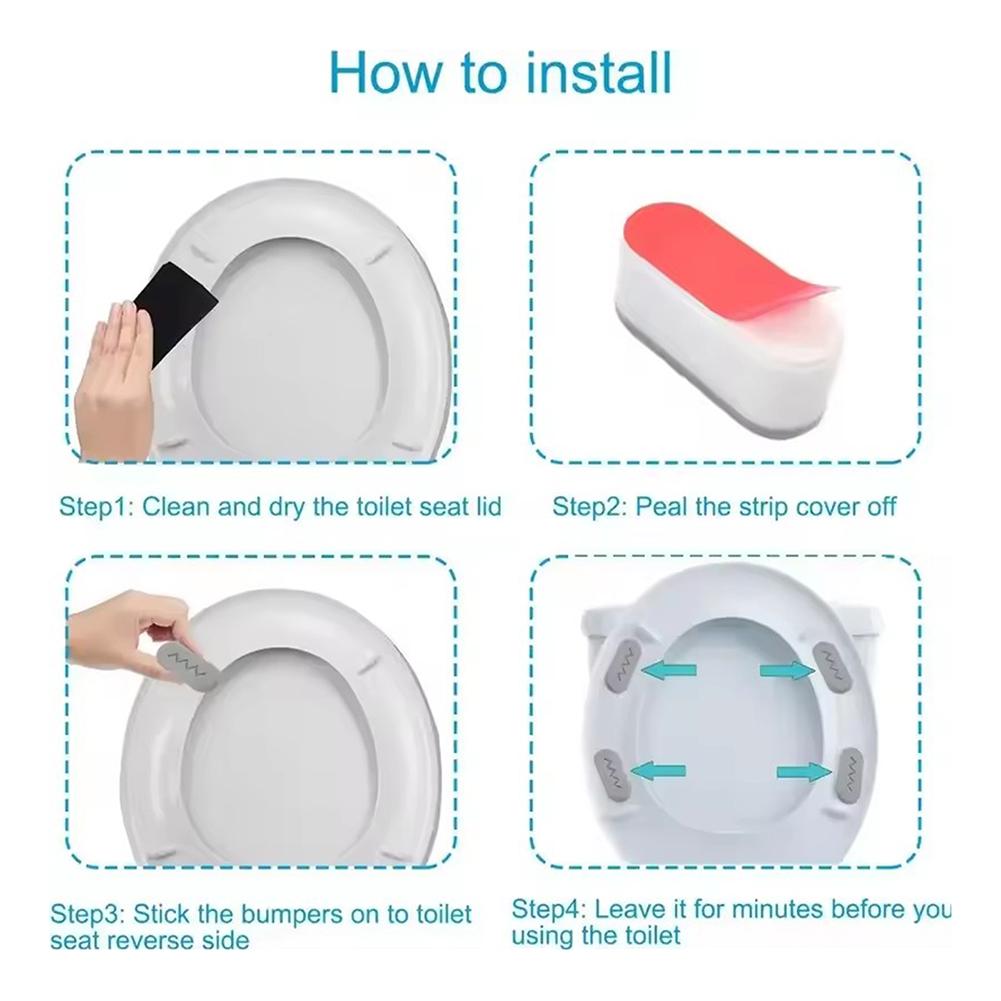 How to install

Step1: Clean and dry the toilet seat lid

Step2: Peal the strip cover off

Step3: Stick the bumpers on to toilet seat reverse side

Step4: Leave it for minutes before you using the toilet