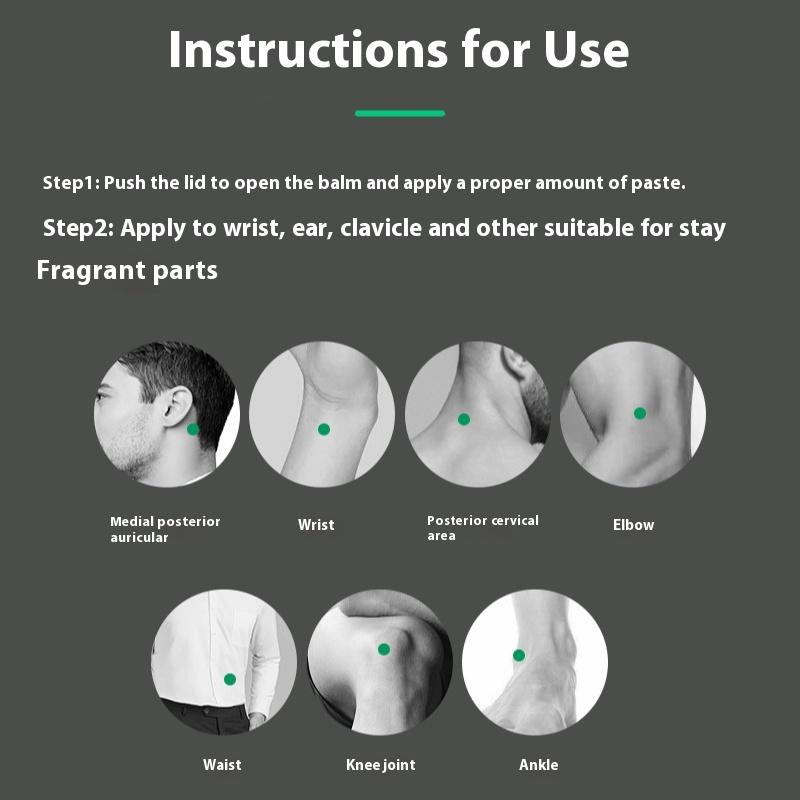 Instructions for Use

Step1: Push the lid to open the balm and apply a proper amount of paste.

Step2: Apply to wrist, ear, clavicle and other suitable for stay Fragrant parts

Medial posterior auricular

Wrist

Posterior cervical area

Elbow

Waist

Knee joint

Ankle