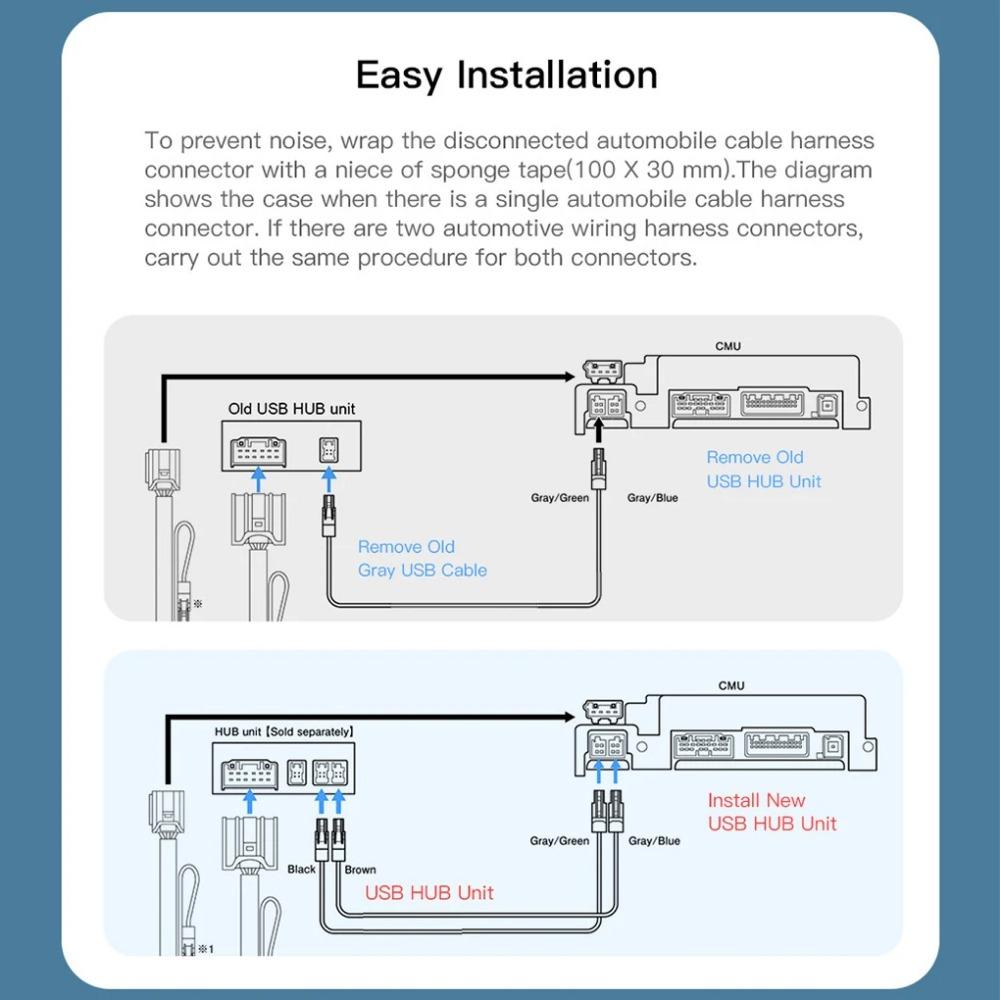 Easy Installation

To prevent noise, wrap the disconnected automobile cable harness connector with a niece of sponge tape(100 X 30 mm).The diagram shows the case when there is a single automobile cable harness connector. If there are two automotive wiring harness connectors, carry out the same procedure for both connectors.

CMU

Old USB HUB unit

Remove Old USB HUB Unit

Gray/Green

Gray/Blue

Remove Old Gray USB Cable

※

CMU

HUB unit【Sold separately】

Install New USB HUB Unit

Gray/Green

Gray/Blue

Black

Brown

USB HUB Unit

※1