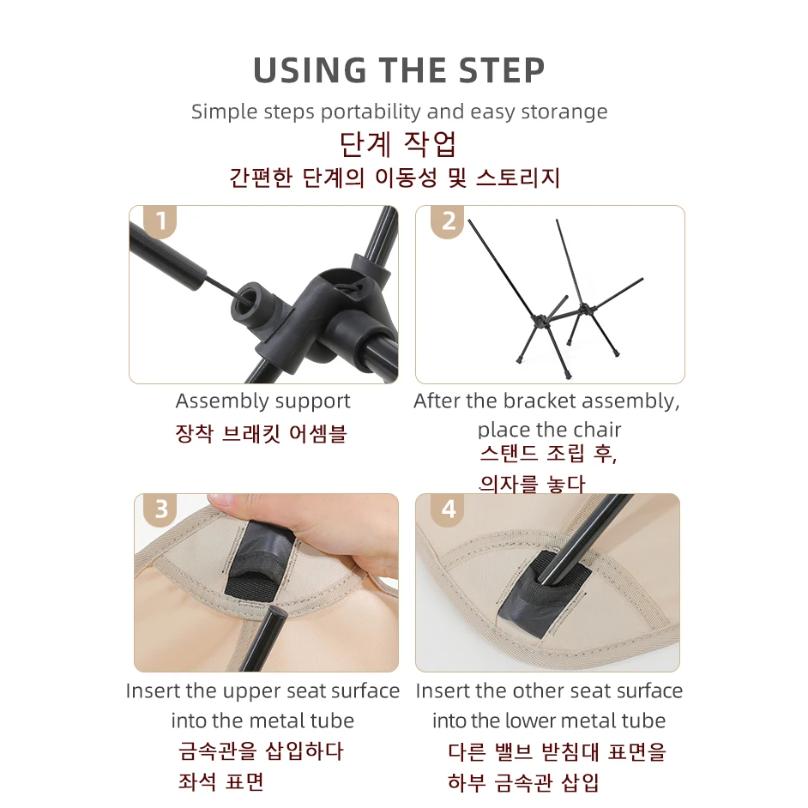 USING THE STEP

Simple steps portability and easy storange

단계 작업

간편한 단계의 이동성 및 스토리지

1

Assembly support

장착 브래킷 어셈블

2

After the bracket assembly, place the chair

스탠드 조립 후, 의자를 놓다

3

Insert the upper seat surface into the metal tube

금속관을 삽입하다 좌석 표면

4

Insert the other seat surface into the lower metal tube

다른 밸브 받침대 표면을 하부 금속관 삽입