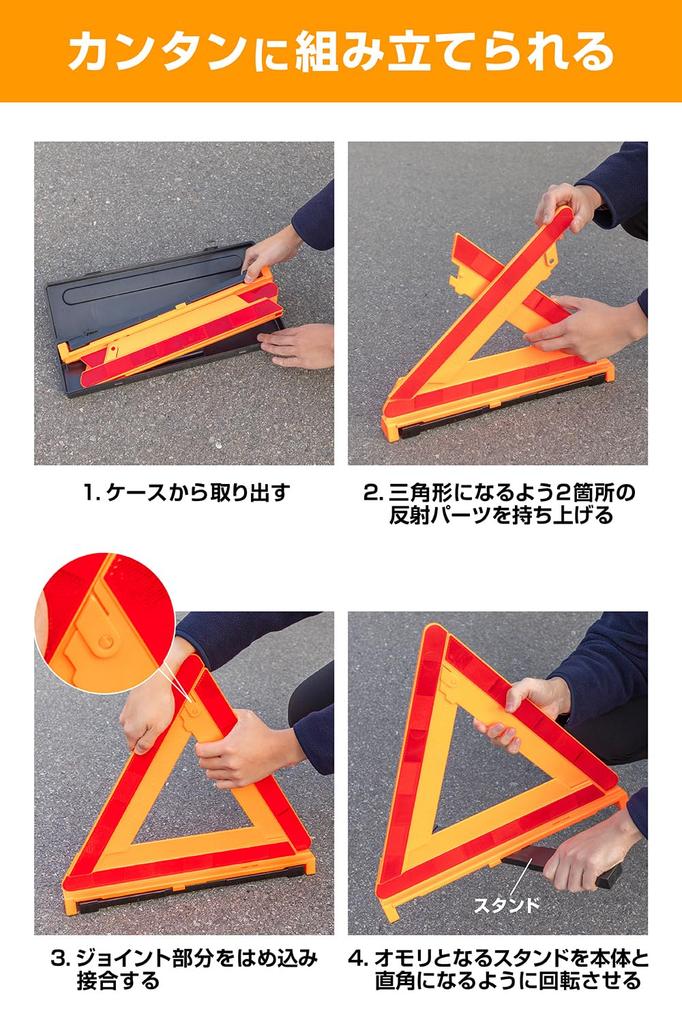 カンタンに組み立てられる

1. ケースから取り出す

2. 三角形になるよう2箇所の反射パーツを持ち上げる

3. ジョイント部分をはめ込み接合する

スタンド

4. オモリとなるスタンドを本体と直角になるように回転させる