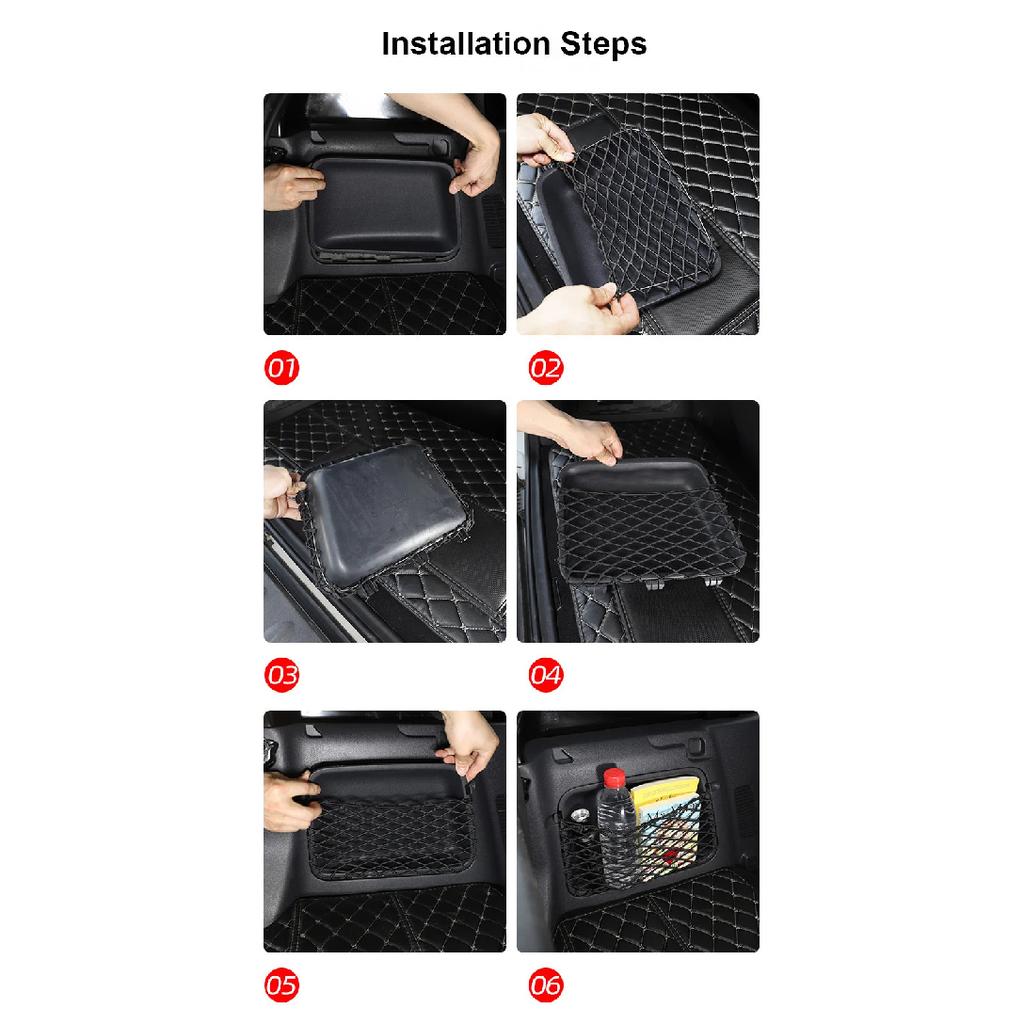 Installation Steps

01

02

03

04

05

06