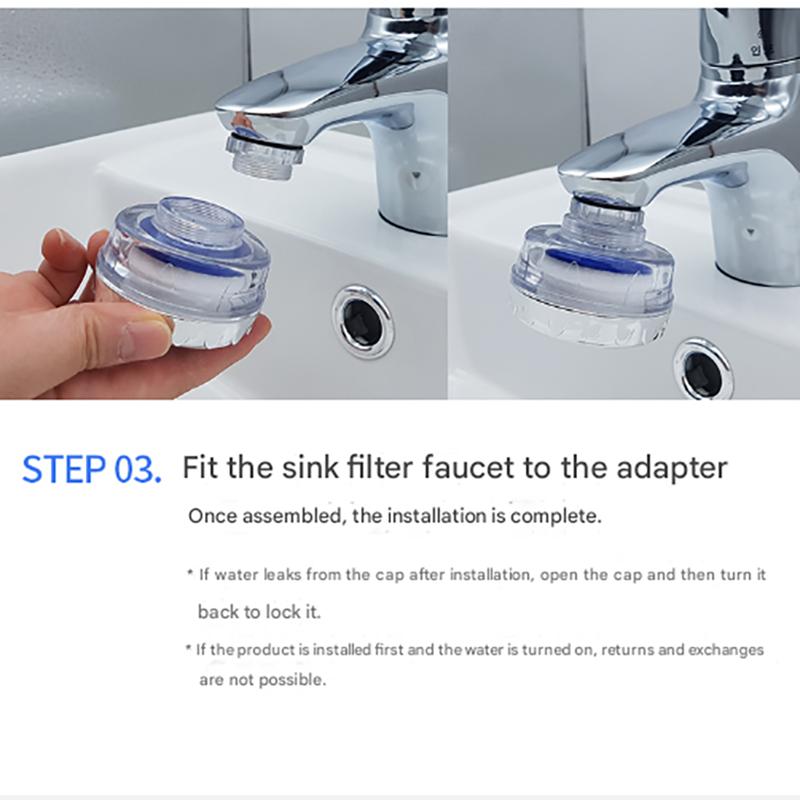 STEP 03. Fit the sink filter faucet to the adapter

Once assembled, the installation is complete.

* If water leaks from the cap after installation, open the cap and then turn it back to lock it.

* If the product is installed first and the water is turned on, returns and exchanges are not possible.