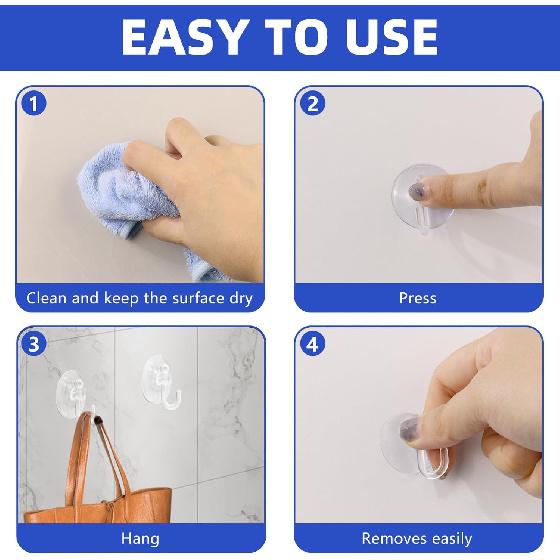 EASY TO USE

1
Clean and keep the surface dry

2
Press

3
Hang

4
Removes easily