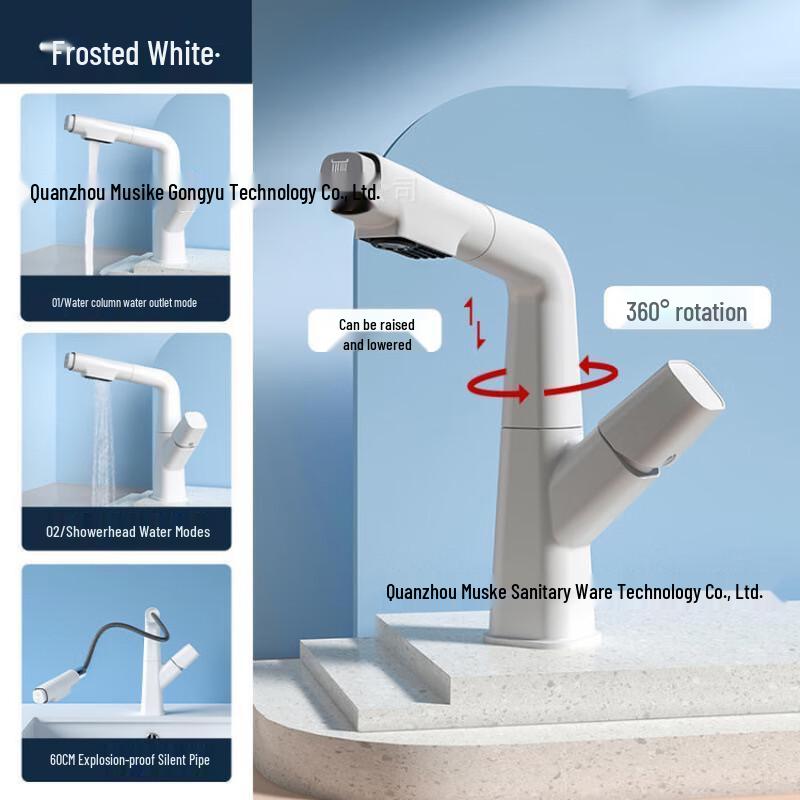 Frosted White·

Quanzhou Musike Gongyu Technology Co., Ltd.

01/Water column water outlet mode

02/Showerhead Water Modes

60CM Explosion-proof Silent Pipe

Can be raised and lowered

360° rotation

Quanzhou Muske Sanitary Ware Technology Co., Ltd.