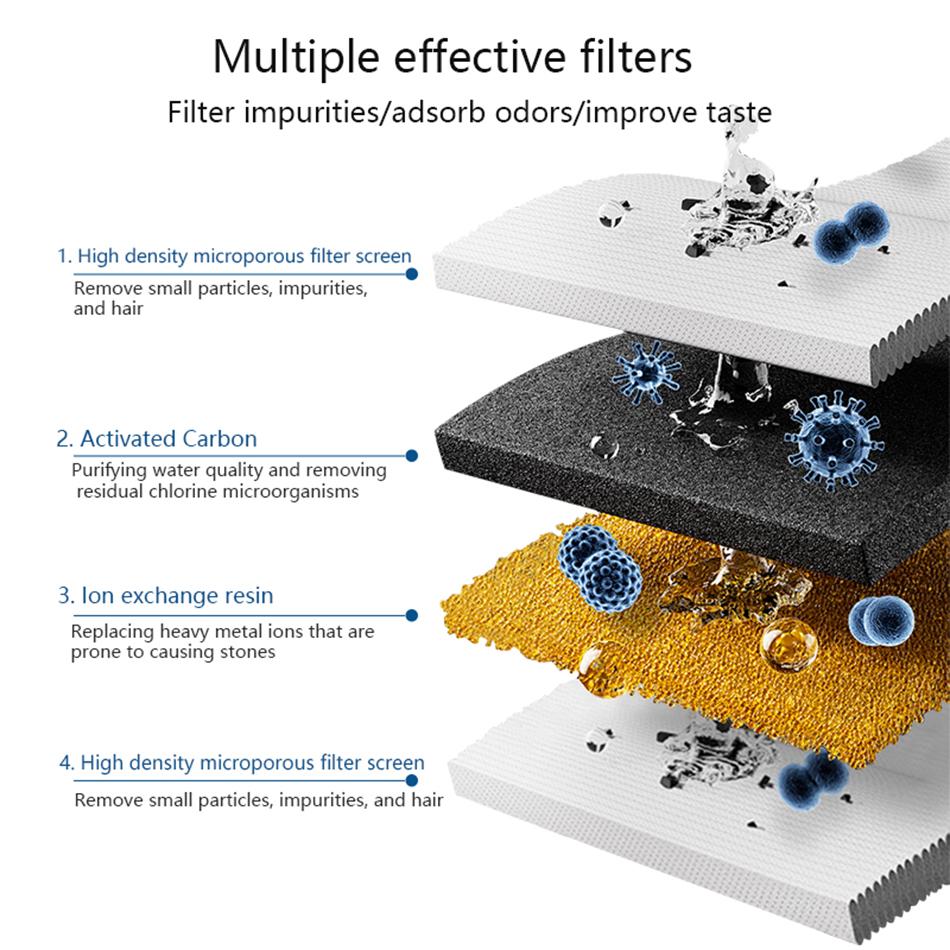 Multiple effective filters

Filter impurities/adsorb odors/improve taste

1. High density microporous filter screen

Remove small particles, impurities, and hair

2. Activated Carbon

Purifying water quality and removing residual chlorine microorganisms

3. Ion exchange resin

Replacing heavy metal ions that are prone to causing stones

4. High density microporous filter screen

Remove small particles, impurities, and hair