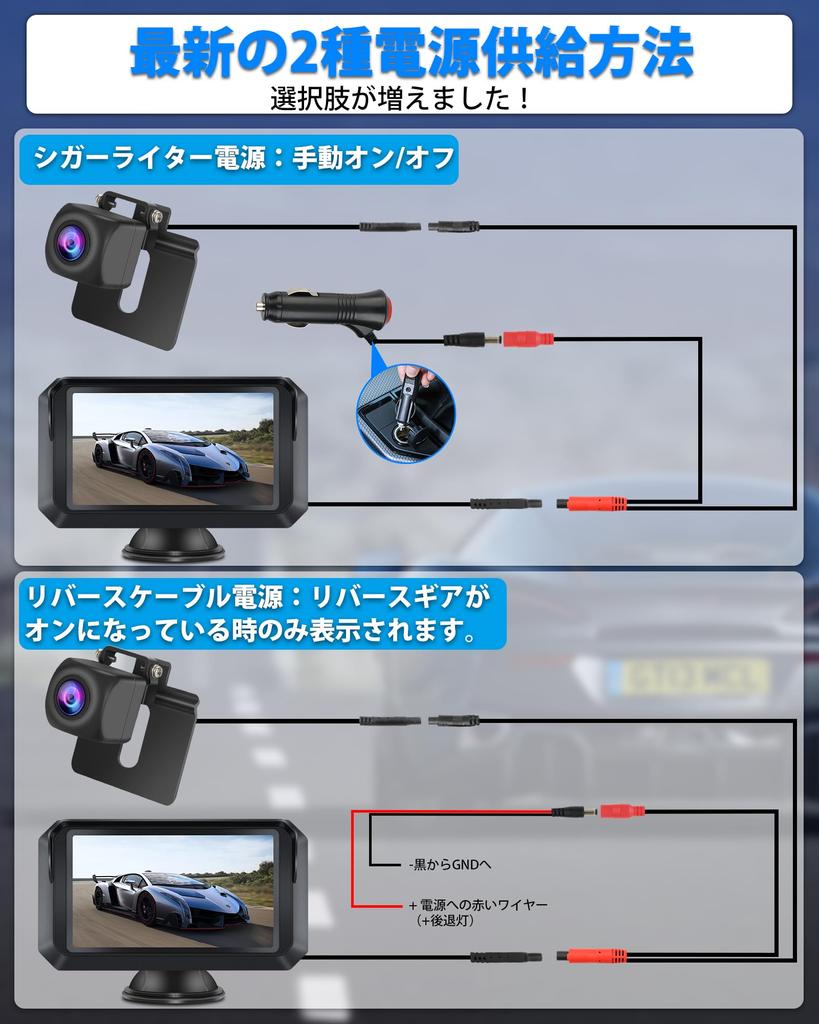 最新の2種電源供給方法
選択肢が増えました！

シガーライター電源：手動オン/オフ

リバースケーブル電源：リバースギアがオンになっている時のみ表示されます。

-黒からGNDへ

+ 電源への赤いワイヤー
（+後退灯）