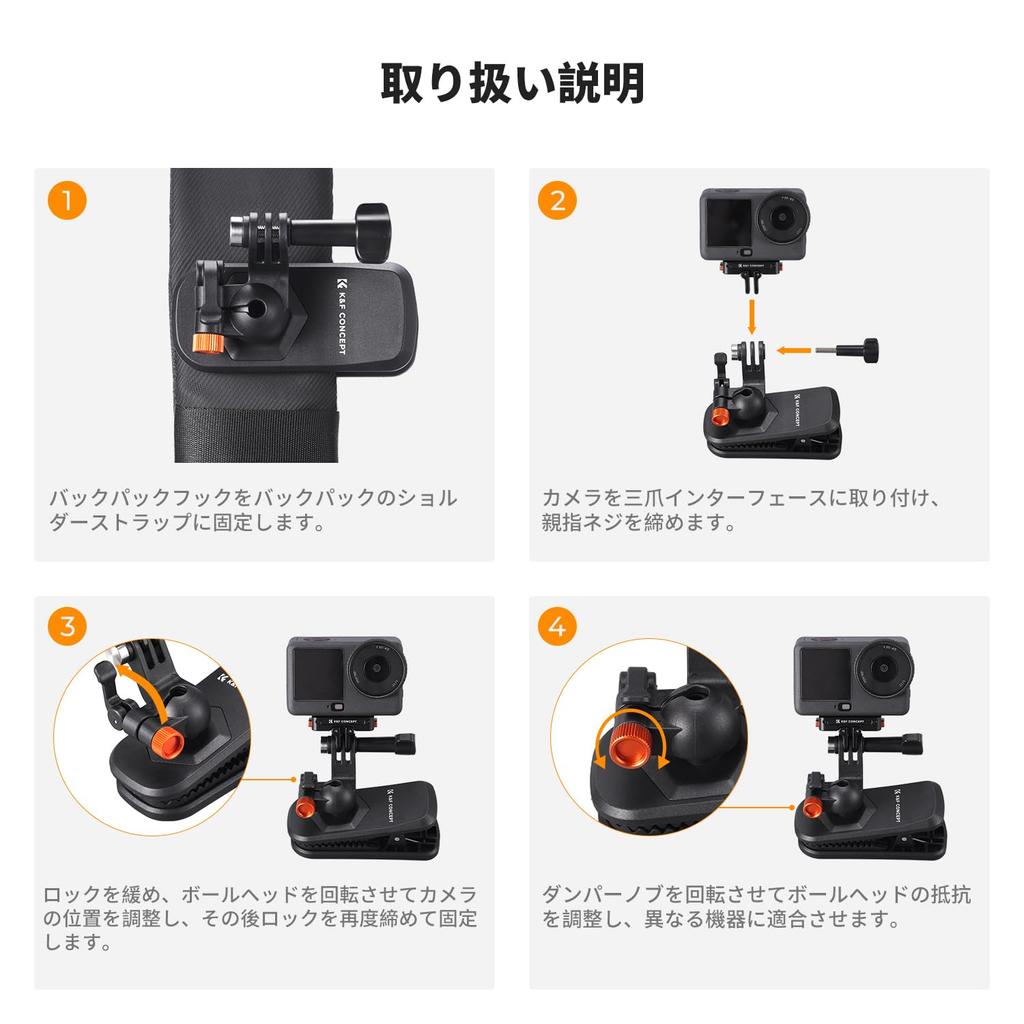 取り扱い説明

1

K&F CONCEPT

バックパックフックをバックパックのショルダーストラップに固定します。

2

K&F CONCEPT

カメラを三爪インターフェースに取り付け、親指ネジを締めます。

3

K&F CONCEPT

ロックを緩め、ボールヘッドを回転させてカメラの位置を調整し、その後ロックを再度締めて固定します。

4

K&F CONCEPT

ダンパーノブを回転させてボールヘッドの抵抗を調整し、異なる機器に適合させます。