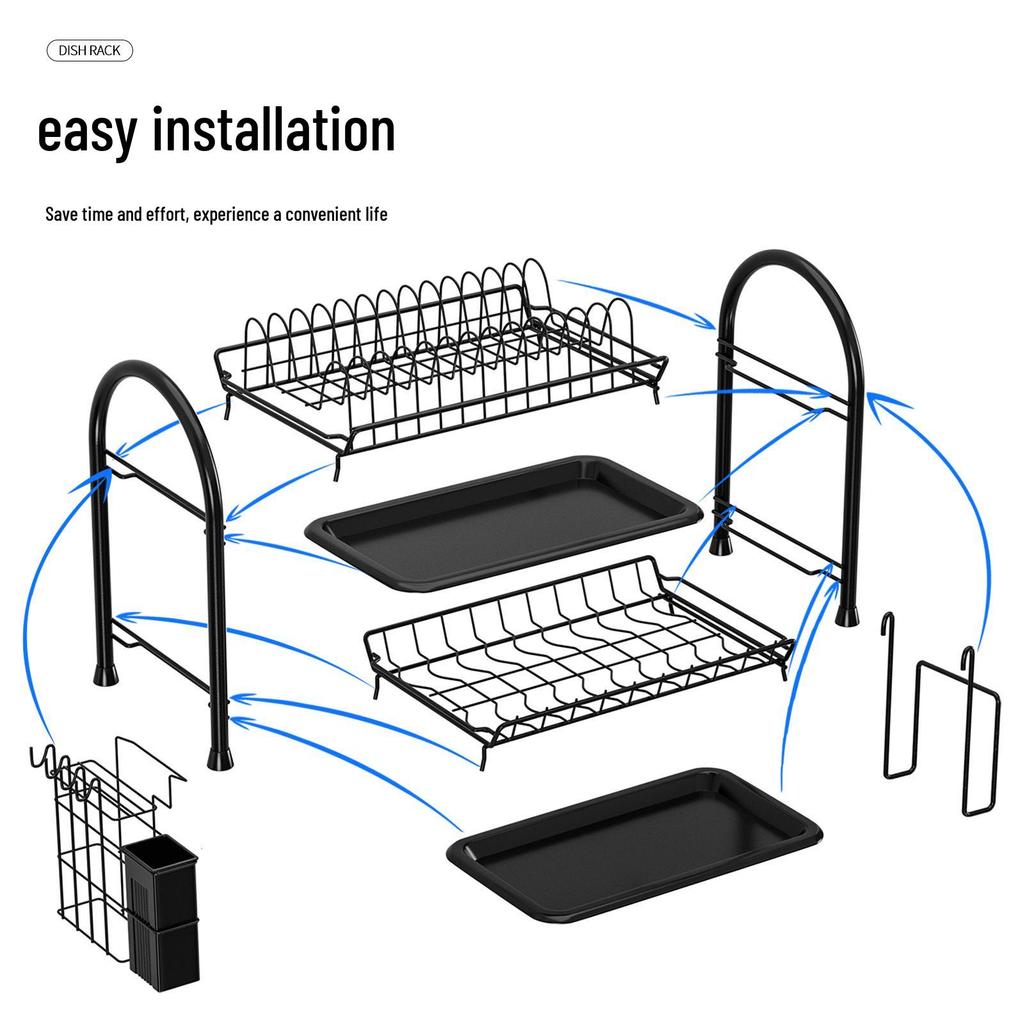 DISH RACK

easy installation

Save time and effort, experience a convenient life