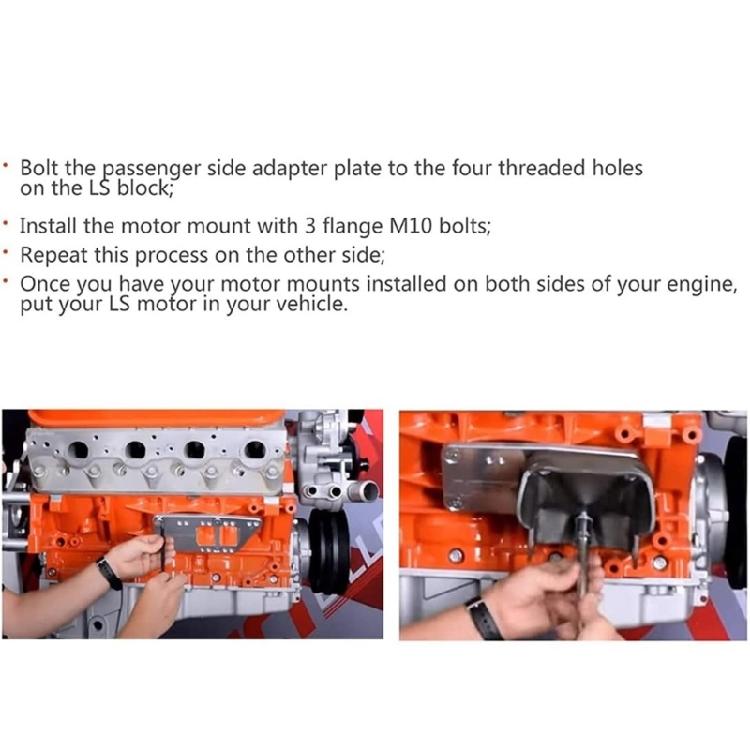 · Bolt the passenger side adapter plate to the four threaded holes on the LS block;

· Install the motor mount with 3 flange M10 bolts;

· Repeat this process on the other side;

· Once you have your motor mounts installed on both sides of your engine, put your LS motor in your vehicle.