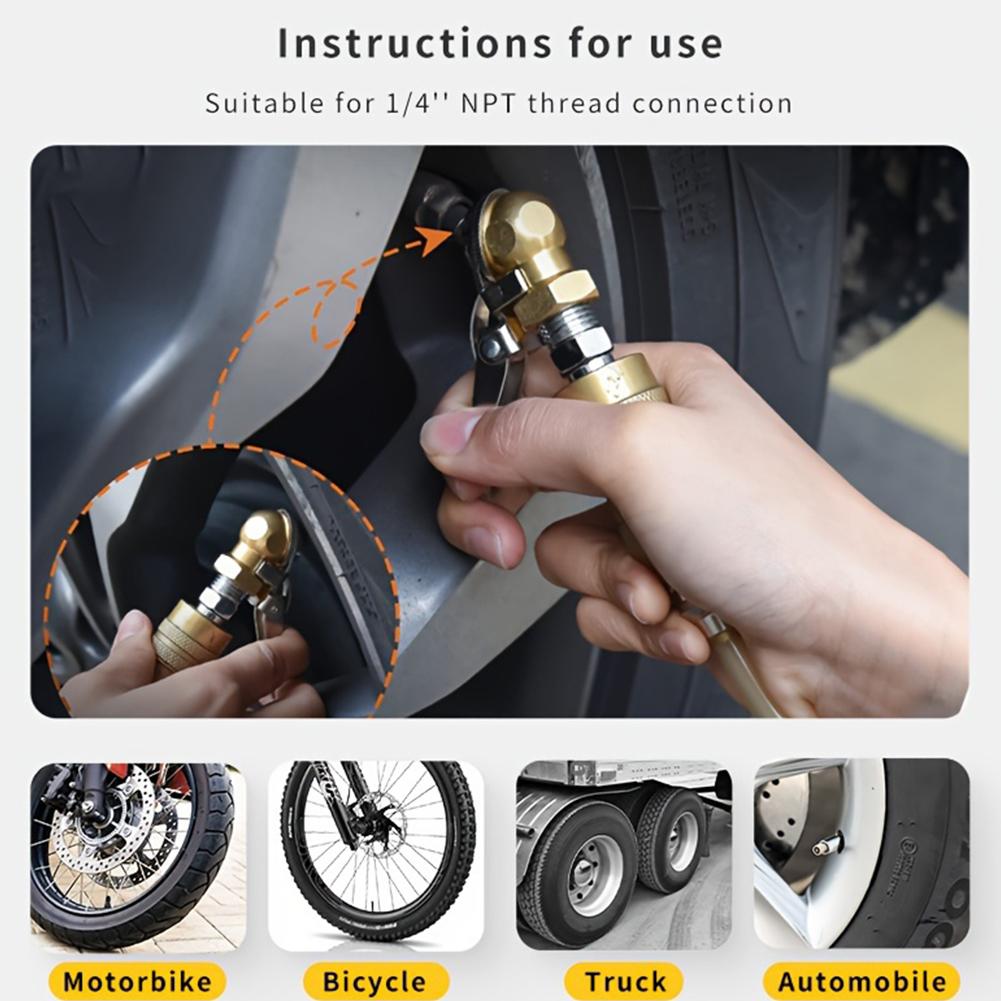 Instructions for use

Suitable for 1/4'' NPT thread connection

Motorbike

Bicycle

Truck

Automobile