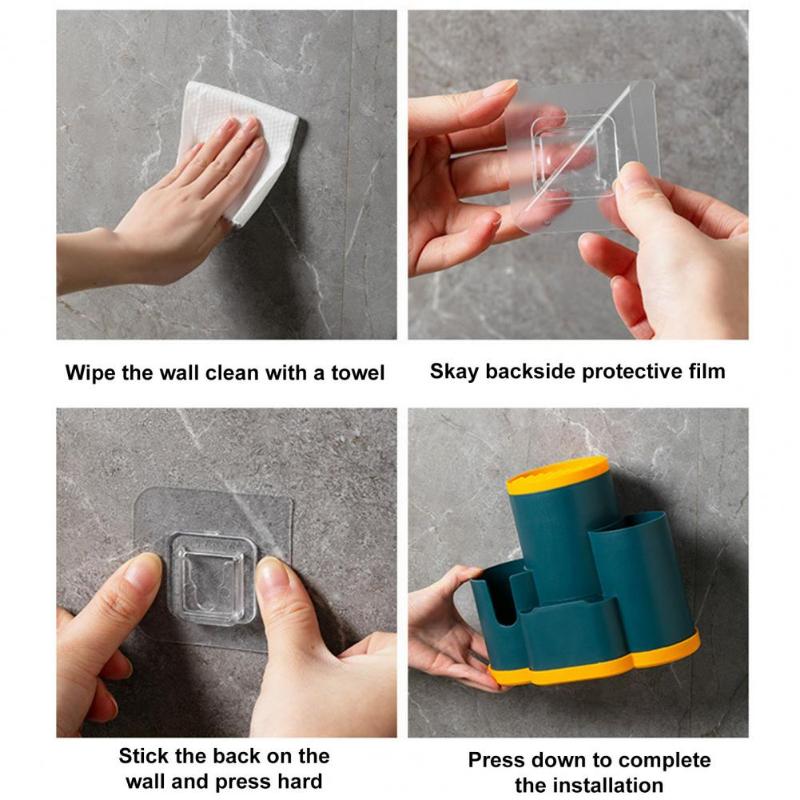 Wipe the wall clean with a towel

Skay backside protective film

Stick the back on the wall and press hard

Press down to complete the installation