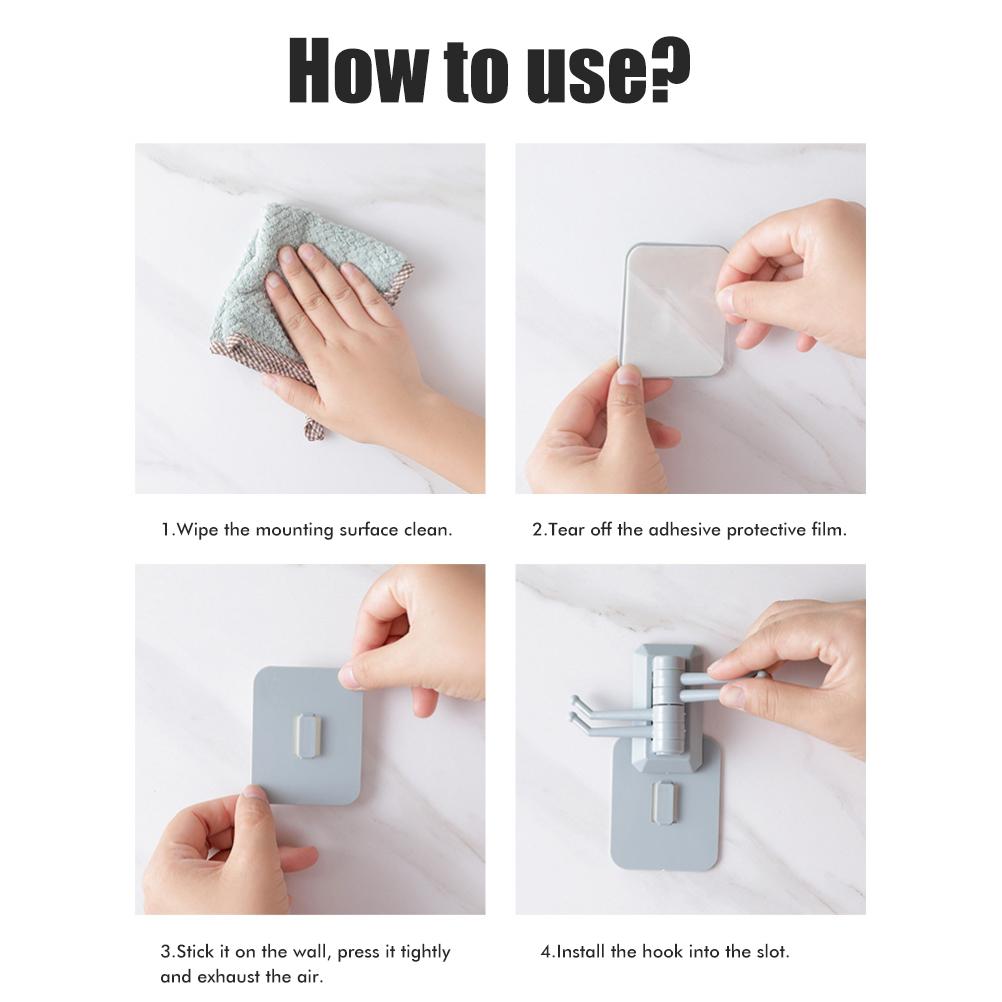 How to use?

1.Wipe the mounting surface clean.

2.Tear off the adhesive protective film.

3.Stick it on the wall, press it tightly and exhaust the air.

4.Install the hook into the slot.