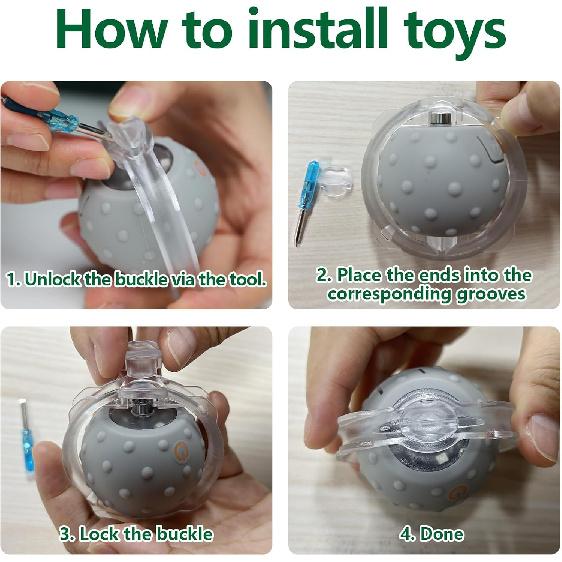 How to install toys

1. Unlock the buckle via the tool.

2. Place the ends into the corresponding grooves

3. Lock the buckle

4. Done