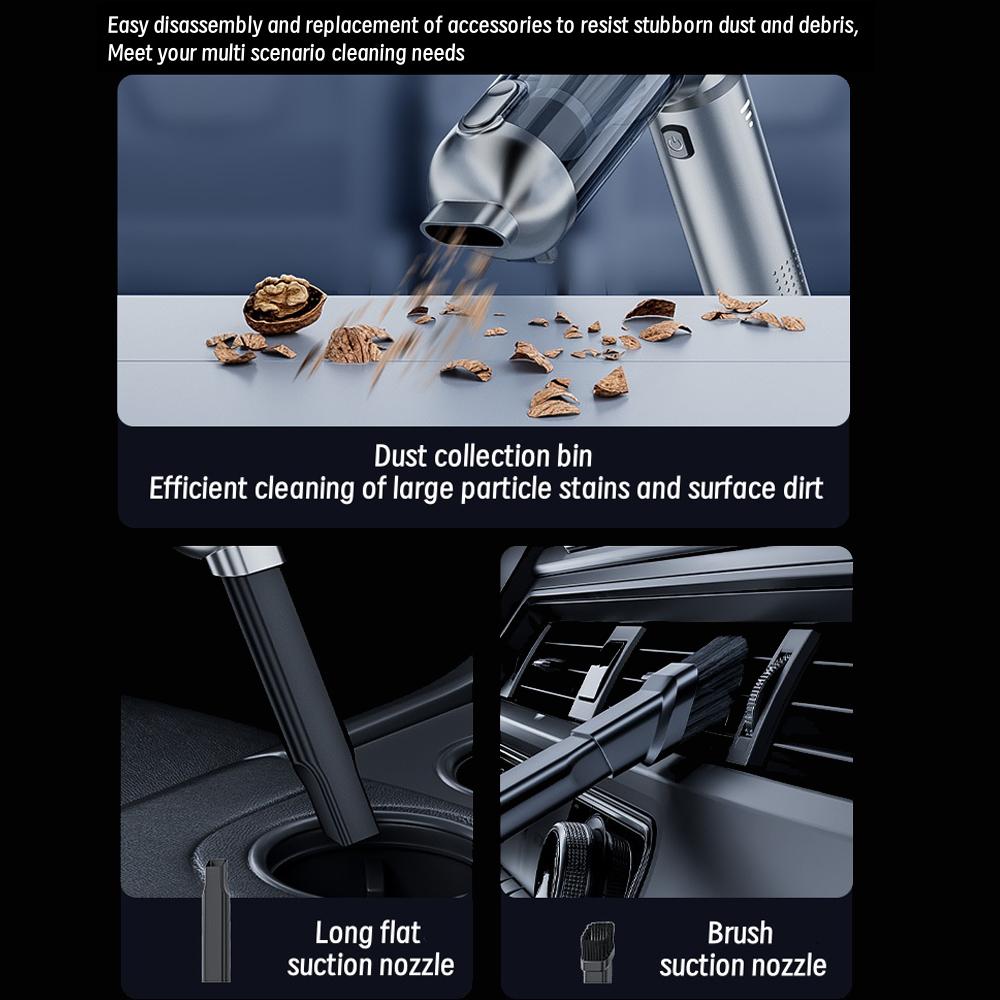 Easy disassembly and replacement of accessories to resist stubborn dust and debris,
Meet your multi scenario cleaning needs

Dust collection bin
Efficient cleaning of large particle stains and surface dirt

Long flat suction nozzle

Brush suction nozzle