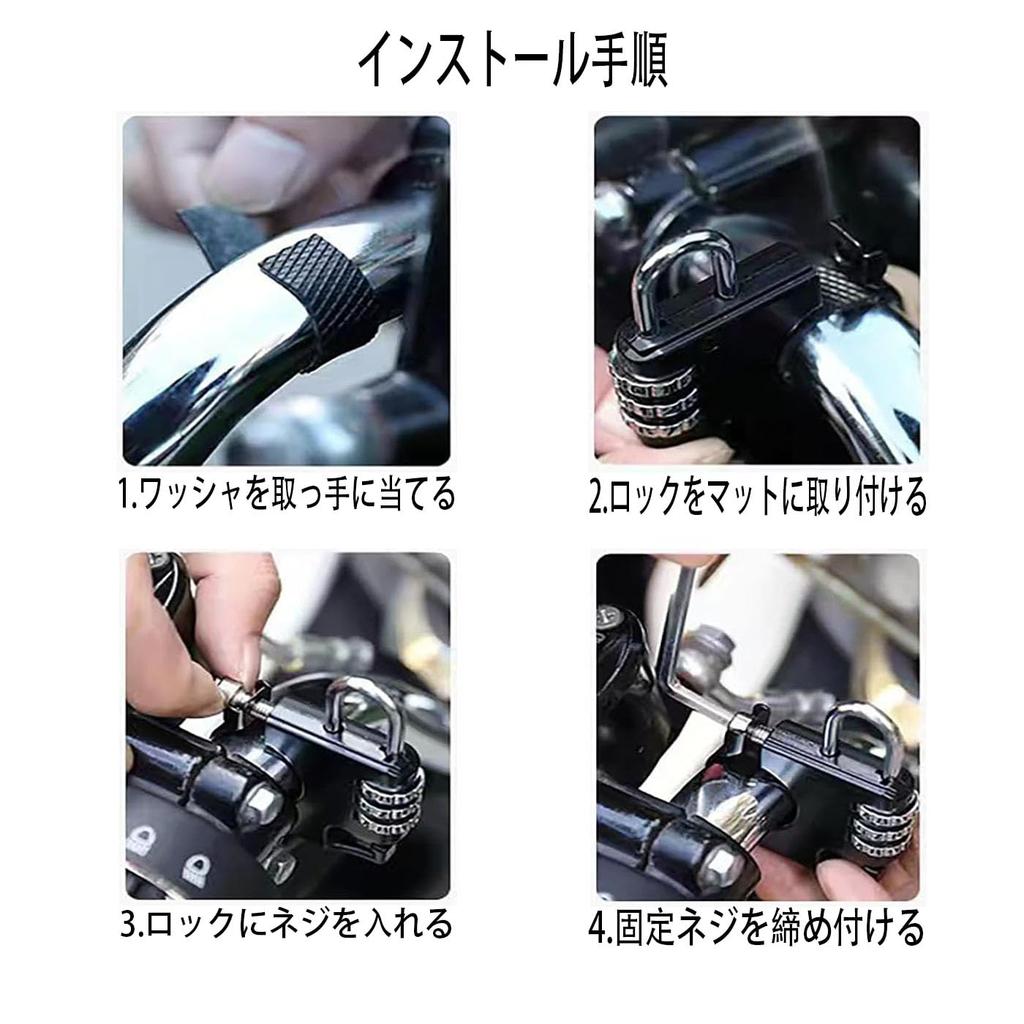 インストール手順

1.ワッシャを取っ手に当てる

2.ロックをマットに取り付ける

3.ロックにネジを入れる

4.固定ネジを締め付ける